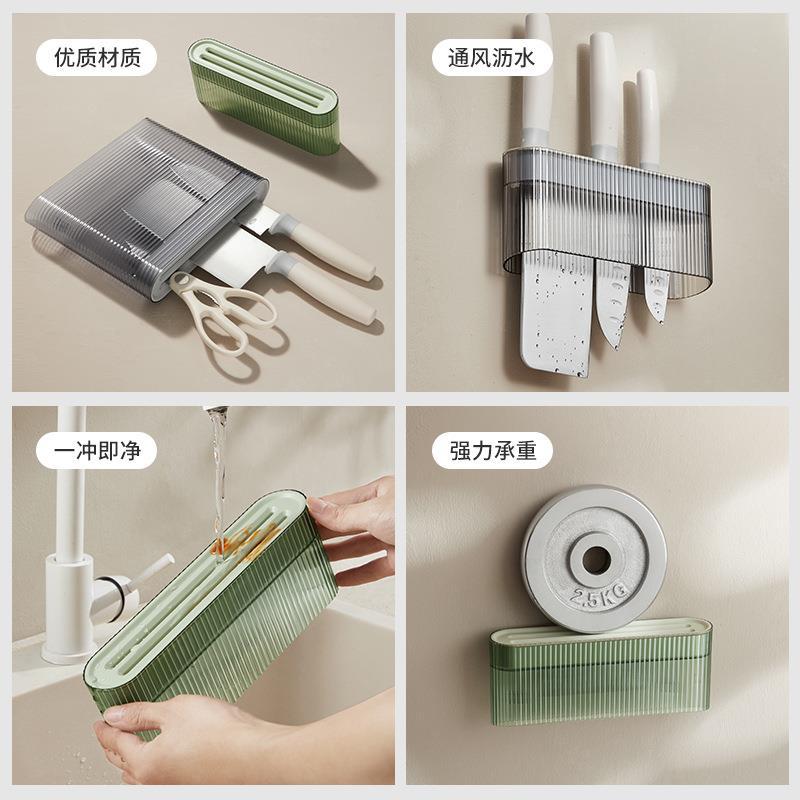 优质材质

通风沥水

一冲即净

强力承重

2.5KG