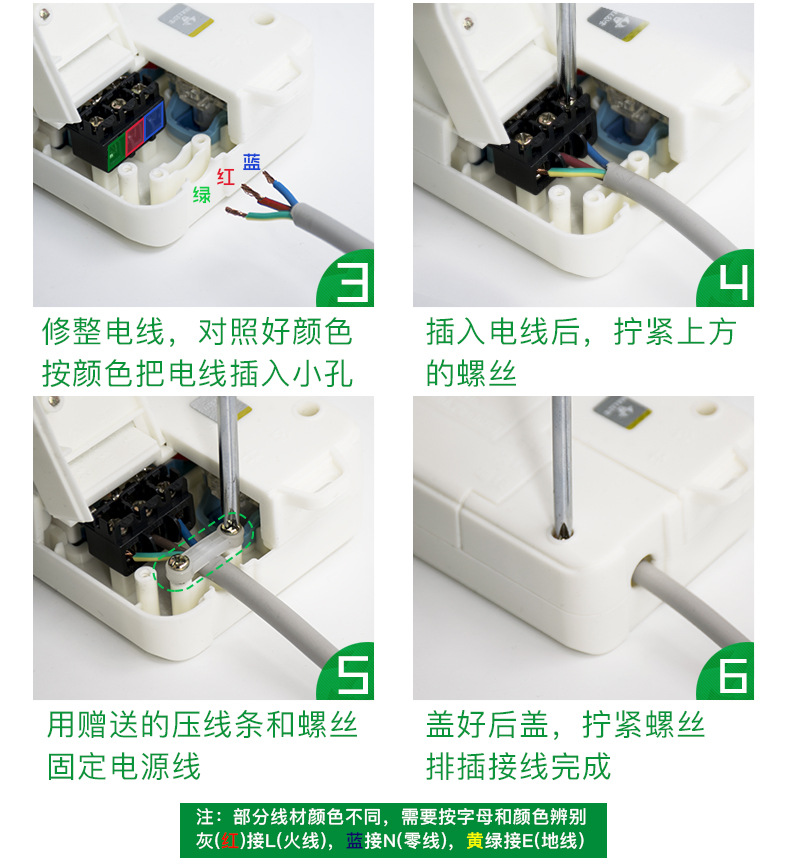 蓝
红
绿
3
修整电线，对照好颜色按颜色把电线插入小孔

4
插入电线后，拧紧上方的螺丝

5
用赠送的压线条和螺丝固定电源线

6
盖好后盖，拧紧螺丝排插接线完成

注：部分线材颜色不同，需要按字母和颜色辨别
灰(红)接L(火线)，蓝接N(零线)，黄绿接E(地线)