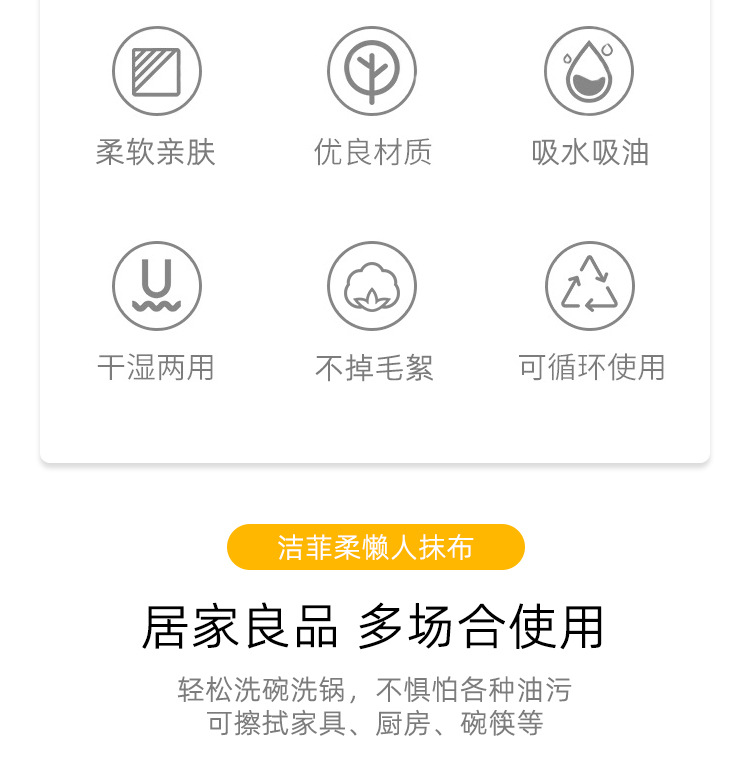 柔软亲肤

优良材质

吸水吸油

干湿两用

不掉毛絮

可循环使用

洁菲柔懒人抹布

居家良品 多场合使用

轻松洗碗洗锅，不惧怕各种油污
可擦拭家具、厨房、碗筷等