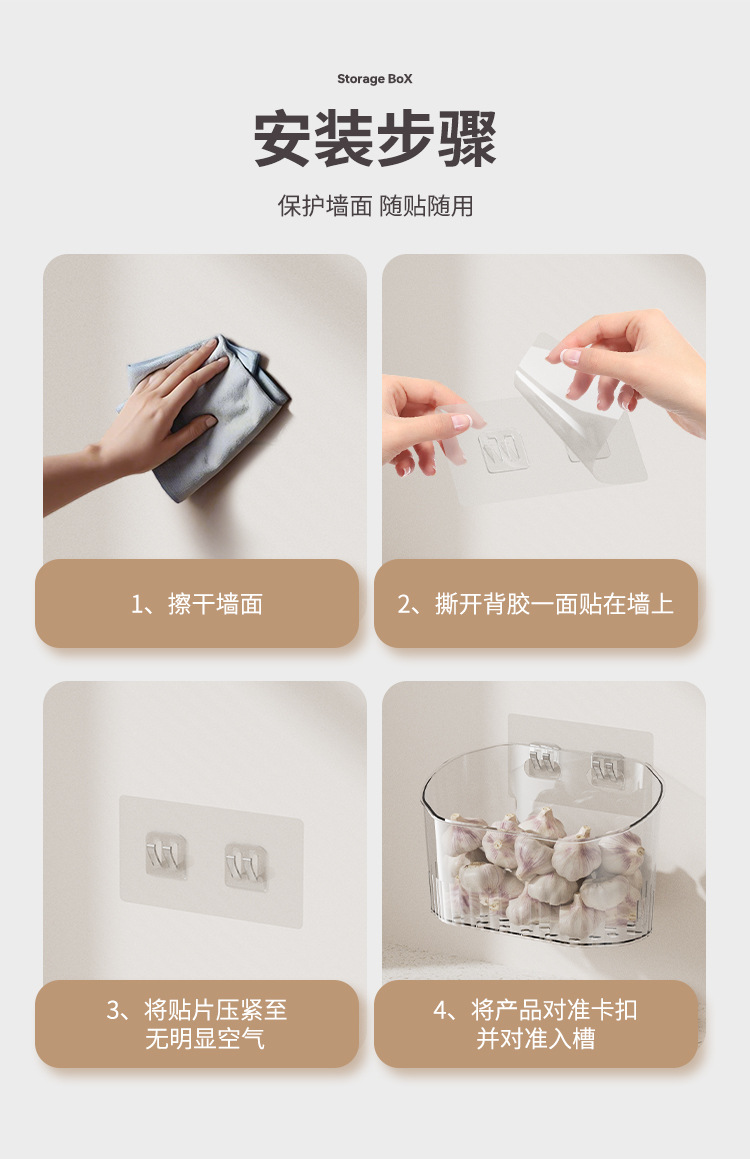 Storage BoX

安装步骤

保护墙面 随贴随用

1、擦干墙面

2、撕开背胶一面贴在墙上

3、将贴片压紧至无明显空气

4、将产品对准卡扣并对准入槽