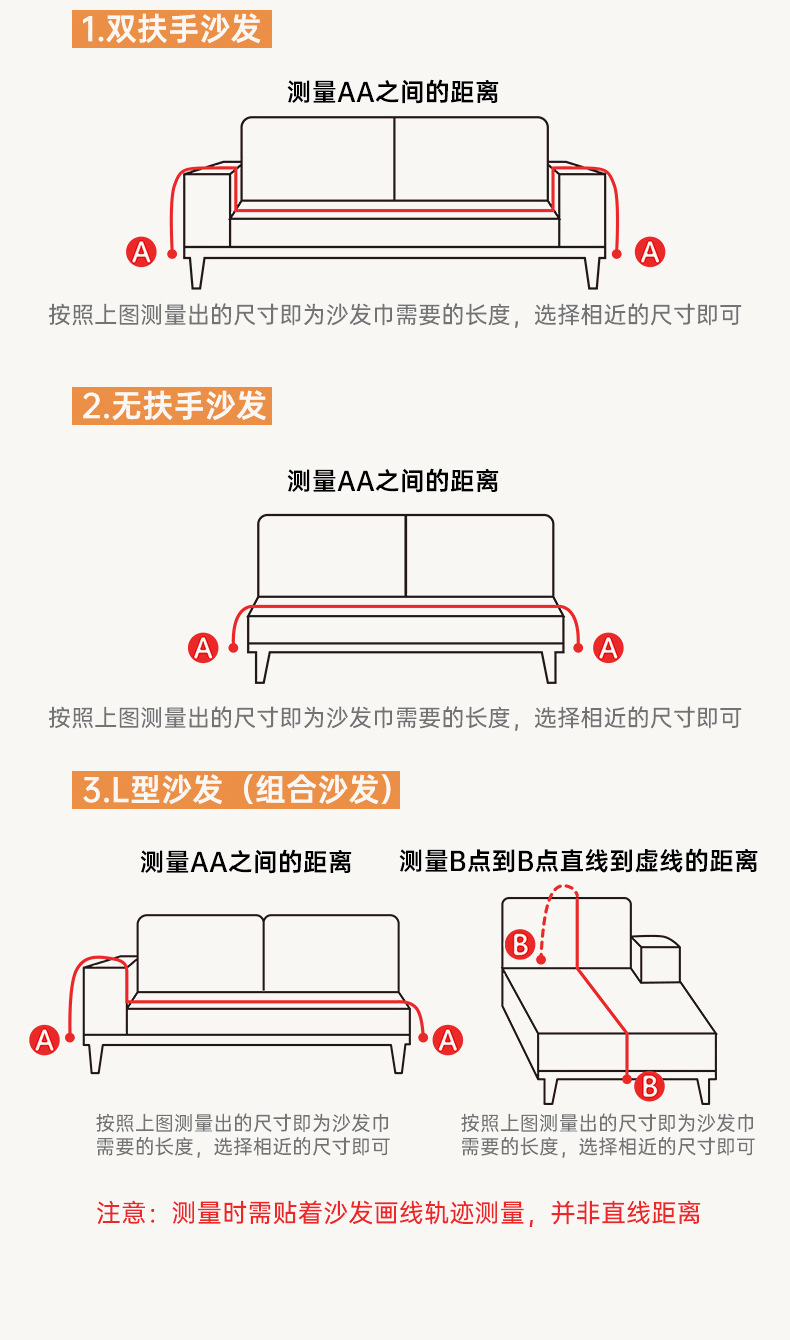 1.双扶手沙发

测量AA之间的距离

A A

按照上图测量出的尺寸即为沙发巾需要的长度，选择相近的尺寸即可

2.无扶手沙发

测量AA之间的距离

A A

按照上图测量出的尺寸即为沙发巾需要的长度，选择相近的尺寸即可

3.L型沙发（组合沙发）

测量AA之间的距离

A A

按照上图测量出的尺寸即为沙发巾需要的长度，选择相近的尺寸即可

测量B点到B点直线到虚线的距离

B B

按照上图测量出的尺寸即为沙发巾需要的长度，选择相近的尺寸即可

注意：测量时需贴着沙发画线轨迹测量，并非直线距离