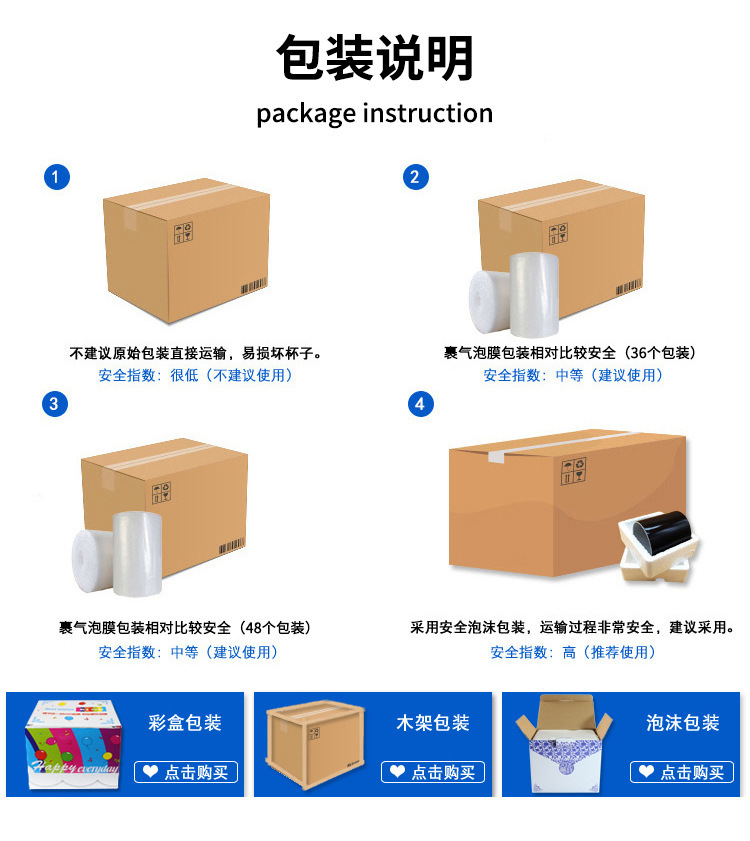 包装说明

package instruction

1

不建议原始包装直接运输，易损坏杯子。

安全指数：很低（不建议使用）

2

裹气泡膜包装相对比较安全（36个包装）

安全指数：中等（建议使用）

3

裹气泡膜包装相对比较安全（48个包装）

安全指数：中等（建议使用）

4

采用安全泡沫包装，运输过程非常安全，建议采用。

安全指数：高（推荐使用）

Happy everyday

彩盒包装

点击购买

木架包装

点击购买

泡沫包装

点击购买