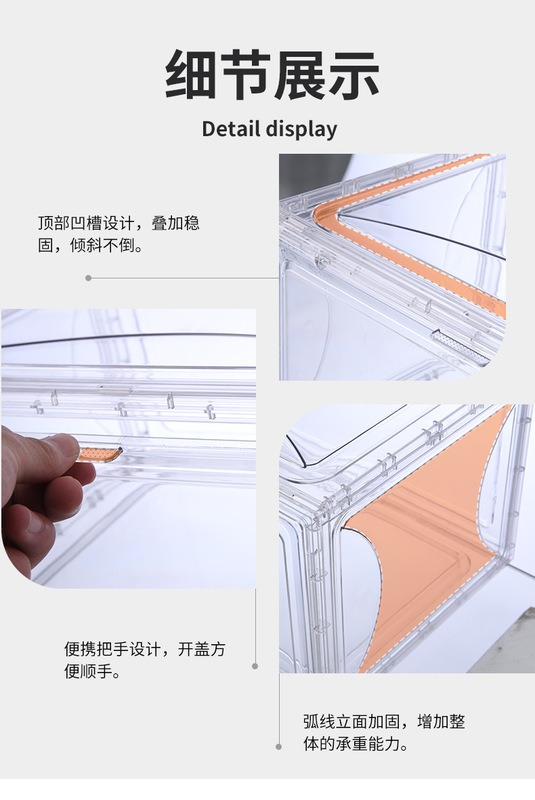 细节展示
Detail display

顶部凹槽设计，叠加稳固，倾斜不倒。

便携把手设计，开盖方便顺手。

弧线立面加固，增加整体的承重能力。