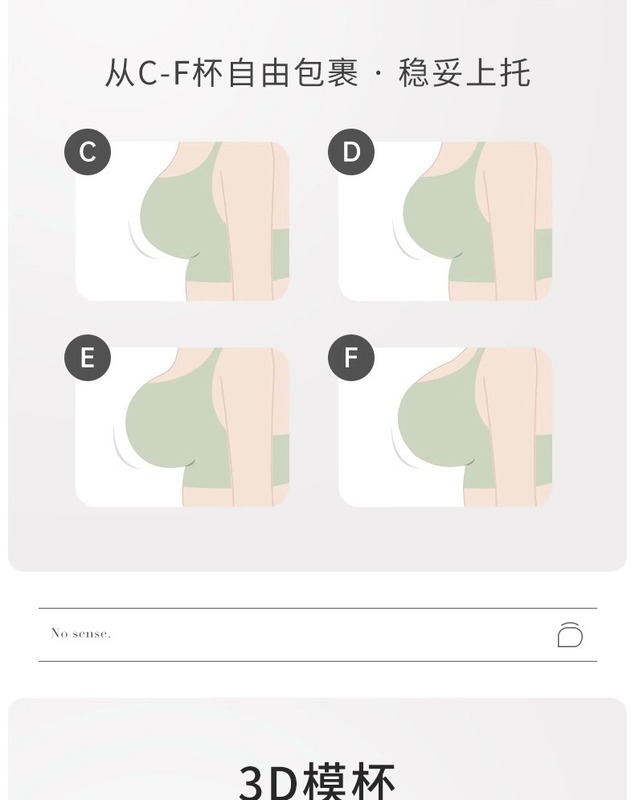 从C-F杯自由包裹 · 稳妥上托

C

D

E

F

No sense.

3D模杯