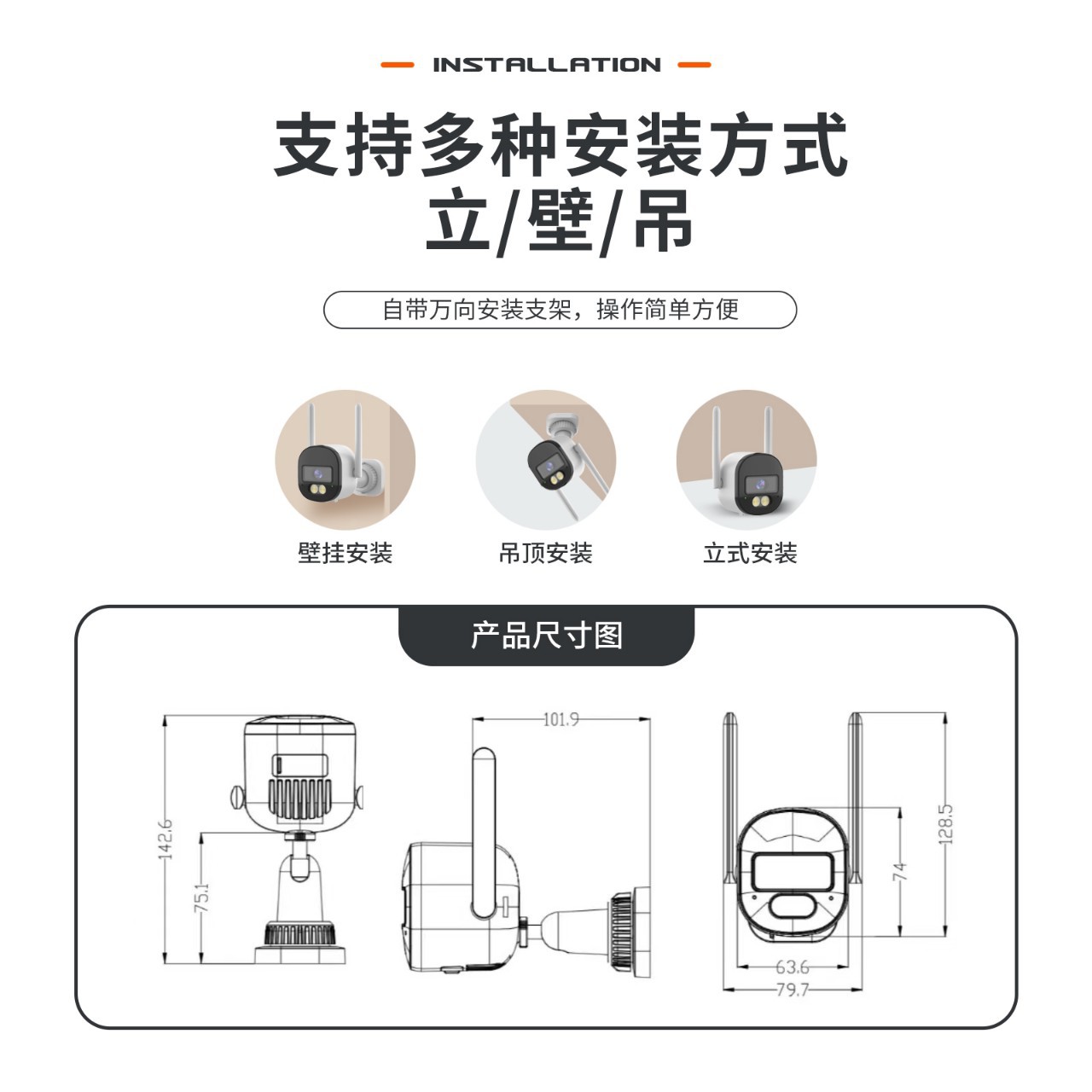 INSTALLATION

支持多种安装方式
立/壁/吊

自带万向安装支架，操作简单方便

壁挂安装

吊顶安装

立式安装

产品尺寸图

142.6

75.1

101.9

128.5

74

63.6

79.7