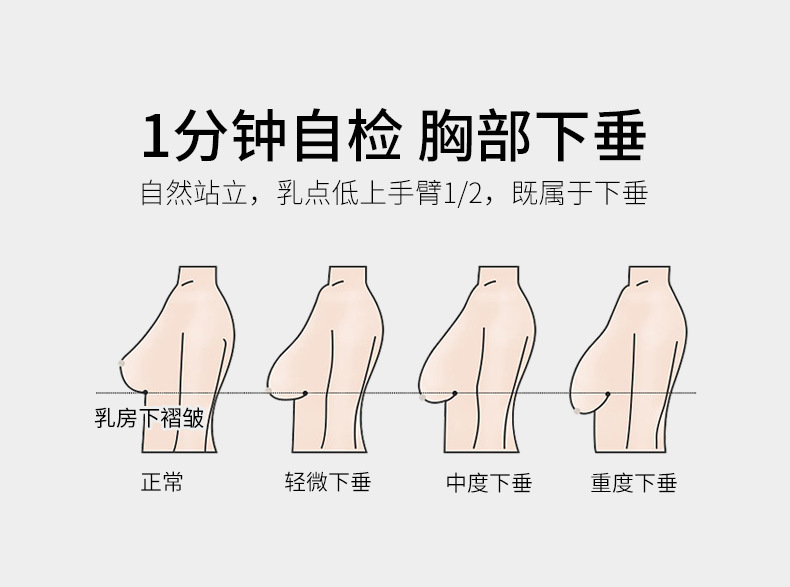 1分钟自检 胸部下垂

自然站立，乳点低上手臂1/2，既属于下垂

乳房下褶皱

正常

轻微下垂

中度下垂

重度下垂