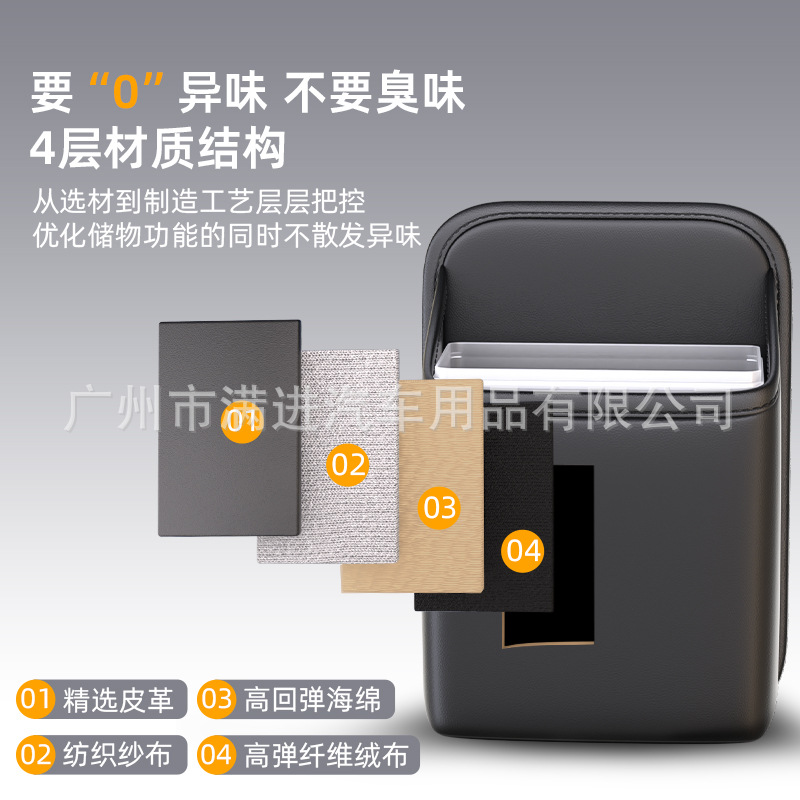 要“0”异味 不要臭味
4层材质结构

从选材到制造工艺层层把控
优化储物功能的同时不散发异味

广州市满进汽车用品有限公司

01

02

03

04

01 精选皮革
03 高回弹海绵
02 纺织纱布
04 高弹纤维绒布