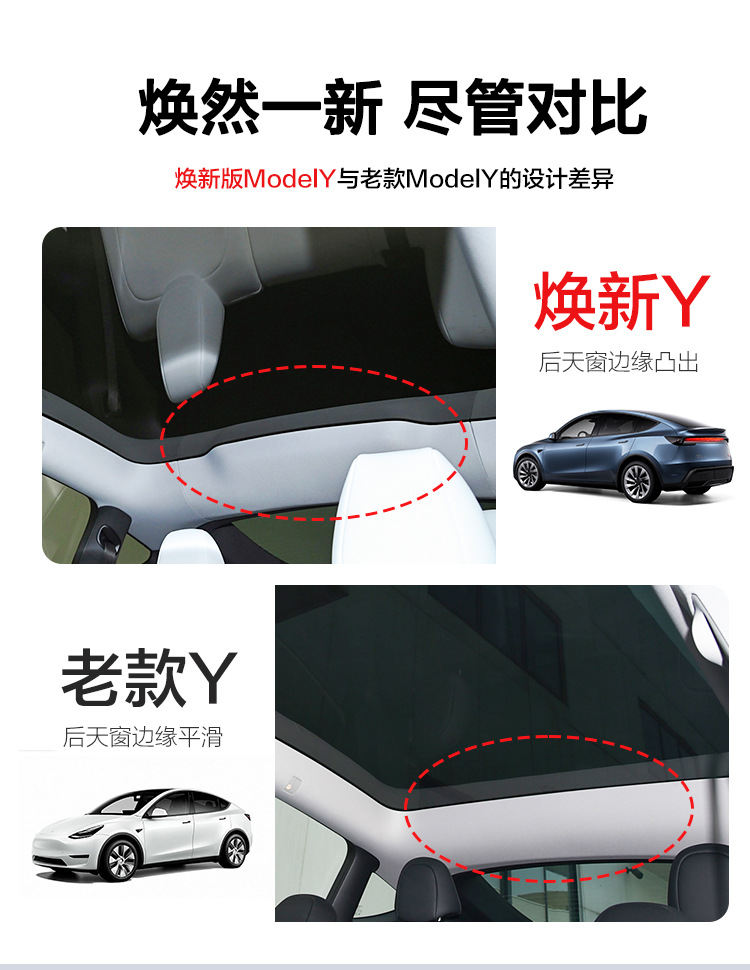 焕然一新 尽管对比

焕新版ModelY与老款ModelY的设计差异

焕新Y

后天窗边缘凸出

老款Y

后天窗边缘平滑