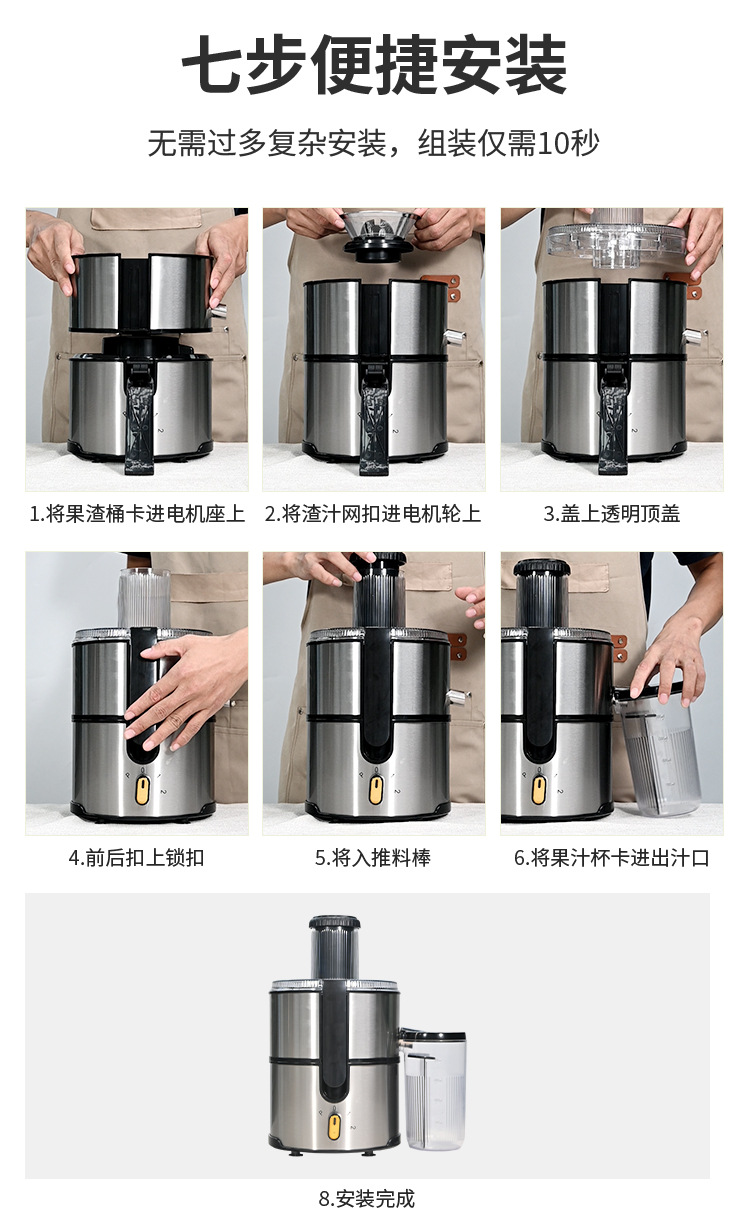 七步便捷安装

无需过多复杂安装，组装仅需10秒

1.将果渣桶卡进电机座上

2.将渣汁网扣进电机轮上

3.盖上透明顶盖

4.前后扣上锁扣

5.将入推料棒

6.将果汁杯卡进出汁口

8.安装完成