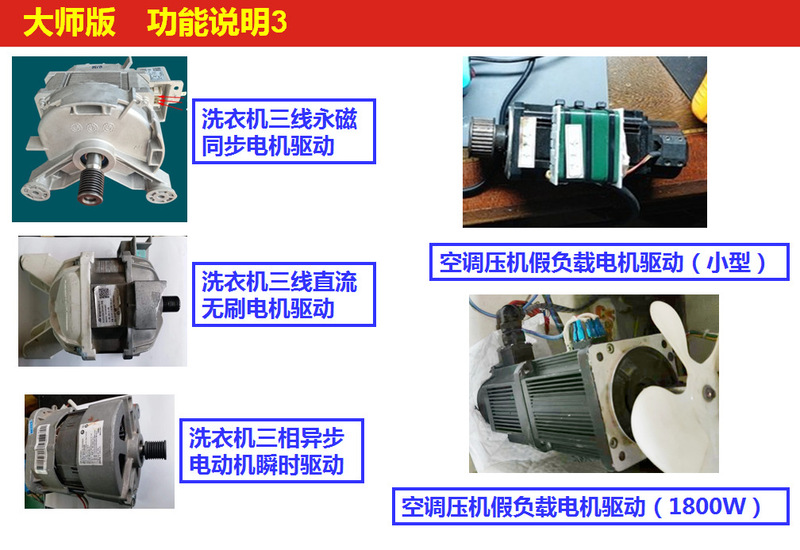 大师版　功能说明3

洗衣机三线永磁同步电机驱动

洗衣机三线直流无刷电机驱动

洗衣机三相异步电动机瞬时驱动

空调压机假负载电机驱动（小型）

空调压机假负载电机驱动（1800W）