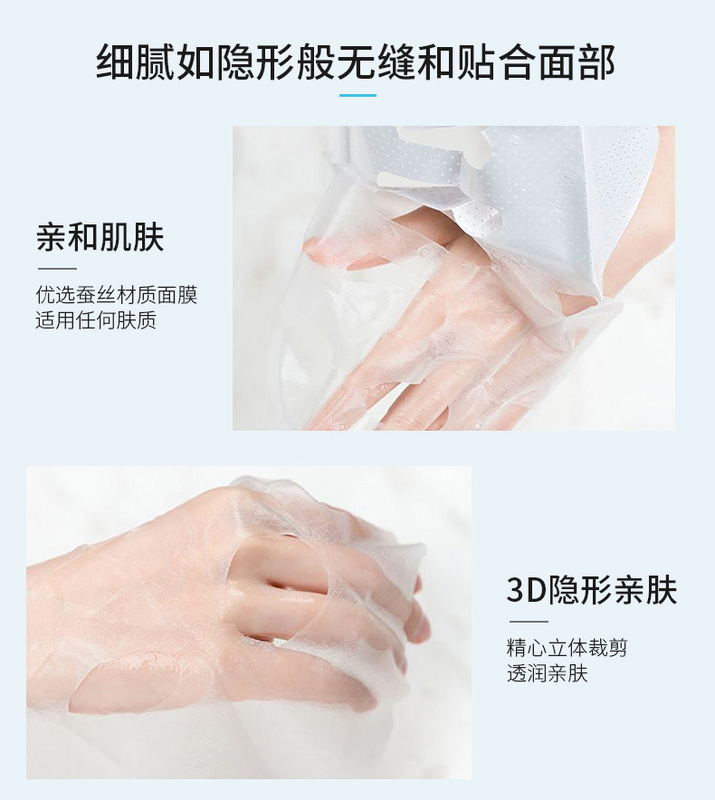 细腻如隐形般无缝和贴合面部

亲和肌肤

优选蚕丝材质面膜
适用任何肤质

3D隐形亲肤

精心立体裁剪
透润亲肤