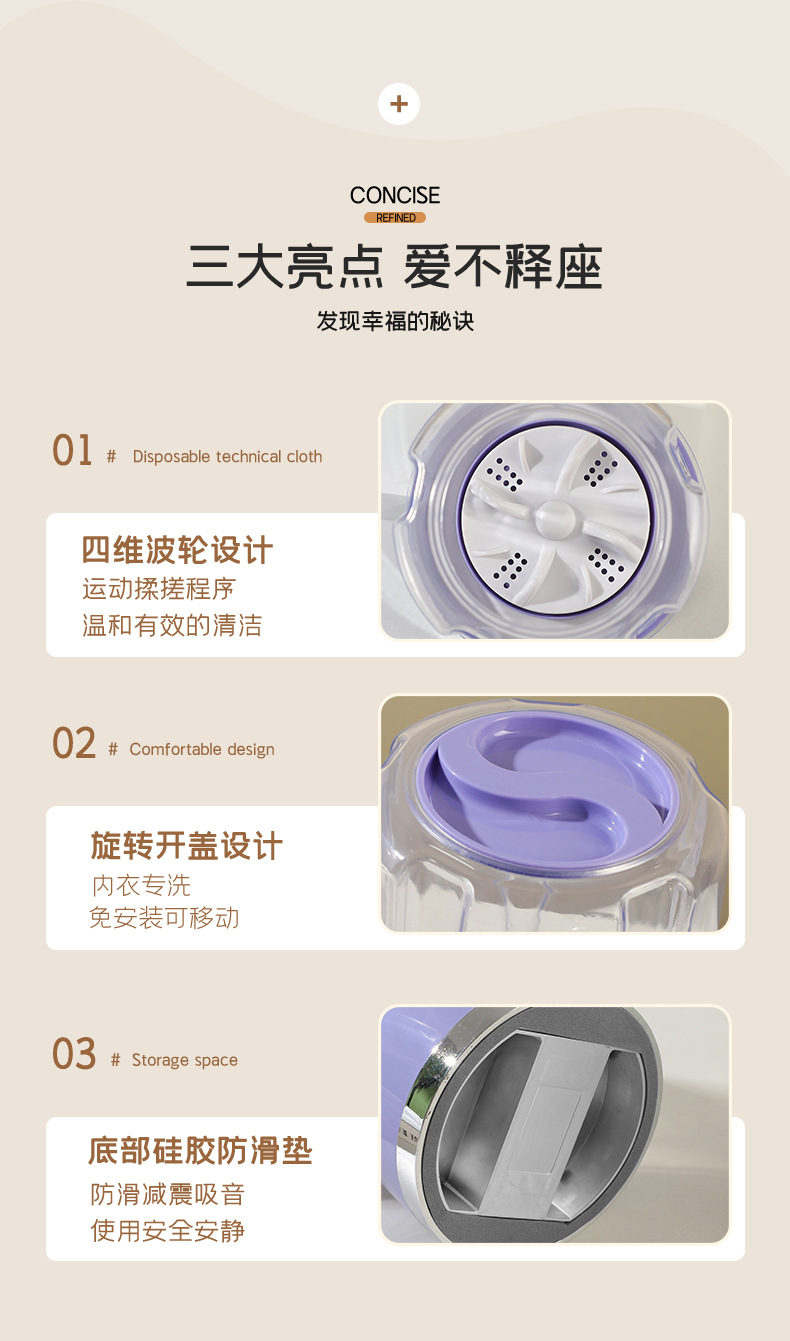 +

CONCISE
REFINED

三大亮点 爱不释座

发现幸福的秘诀

01 # Disposable technical cloth

四维波轮设计
运动揉搓程序
温和有效的清洁

02 # Comfortable design

旋转开盖设计
内衣专洗
免安装可移动

03 # Storage space

底部硅胶防滑垫
防滑减震吸音
使用安全安静