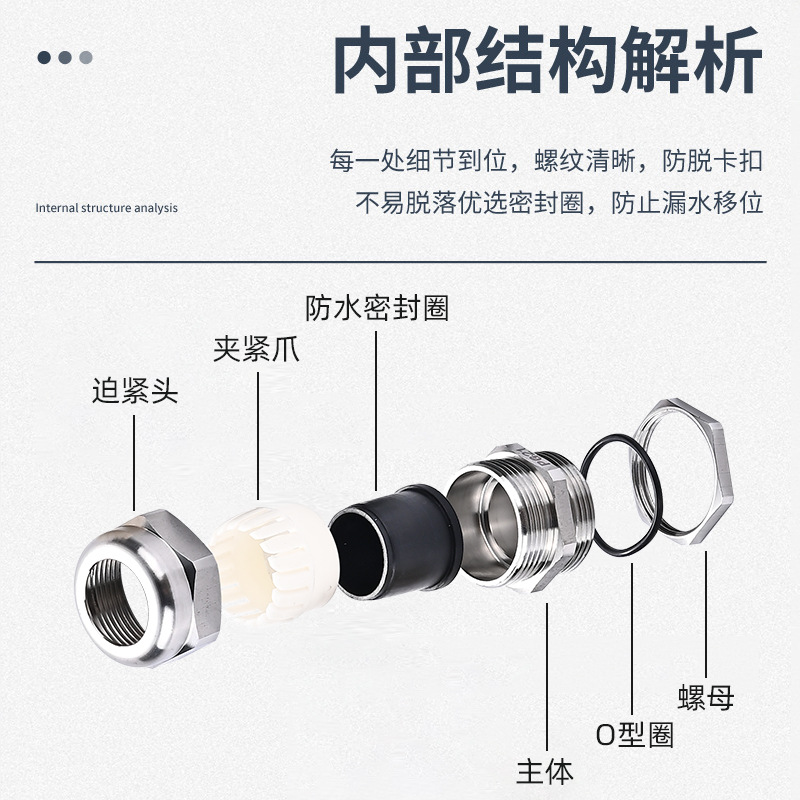 内部结构解析

每一处细节到位，螺纹清晰，防脱卡扣
不易脱落优选密封圈，防止漏水移位

Internal structure analysis

防水密封圈

夹紧爪

迫紧头

螺母

O型圈

主体