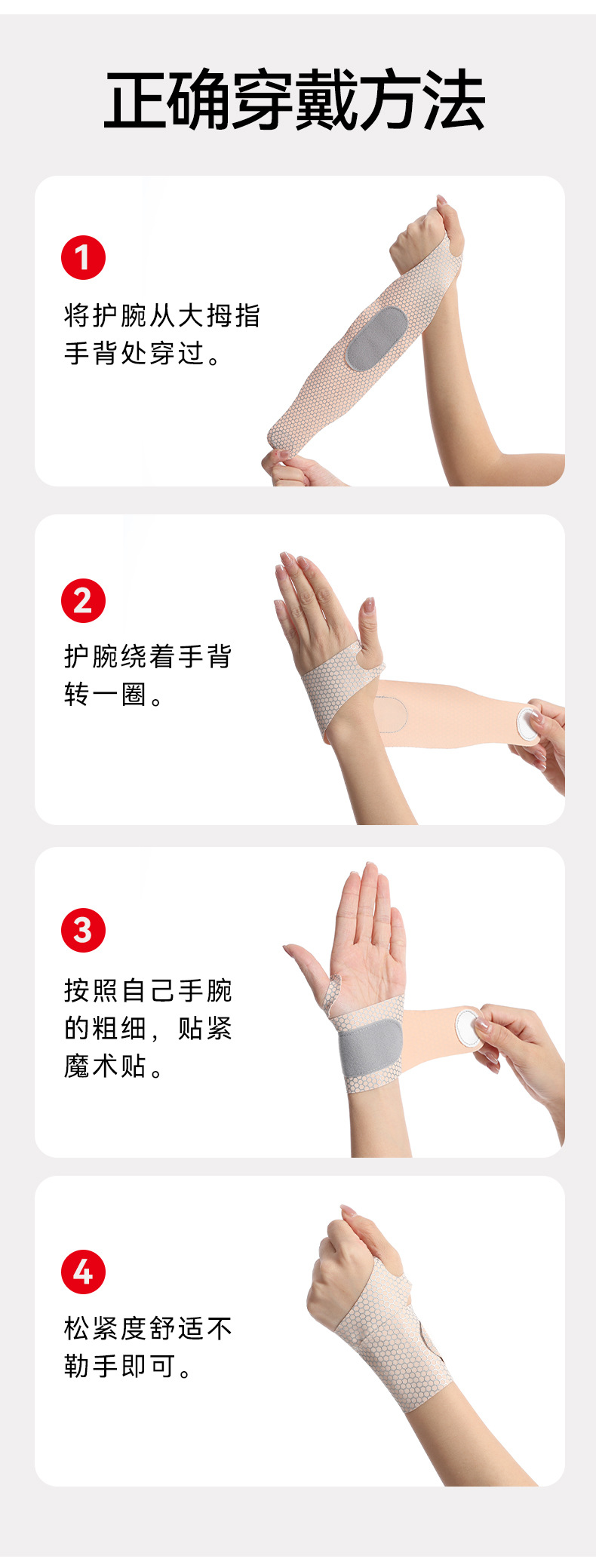 正确穿戴方法

1

将护腕从大拇指手背处穿过。

2

护腕绕着手背转一圈。

3

按照自己手腕的粗细，贴紧魔术贴。

4

松紧度舒适不勒手即可。