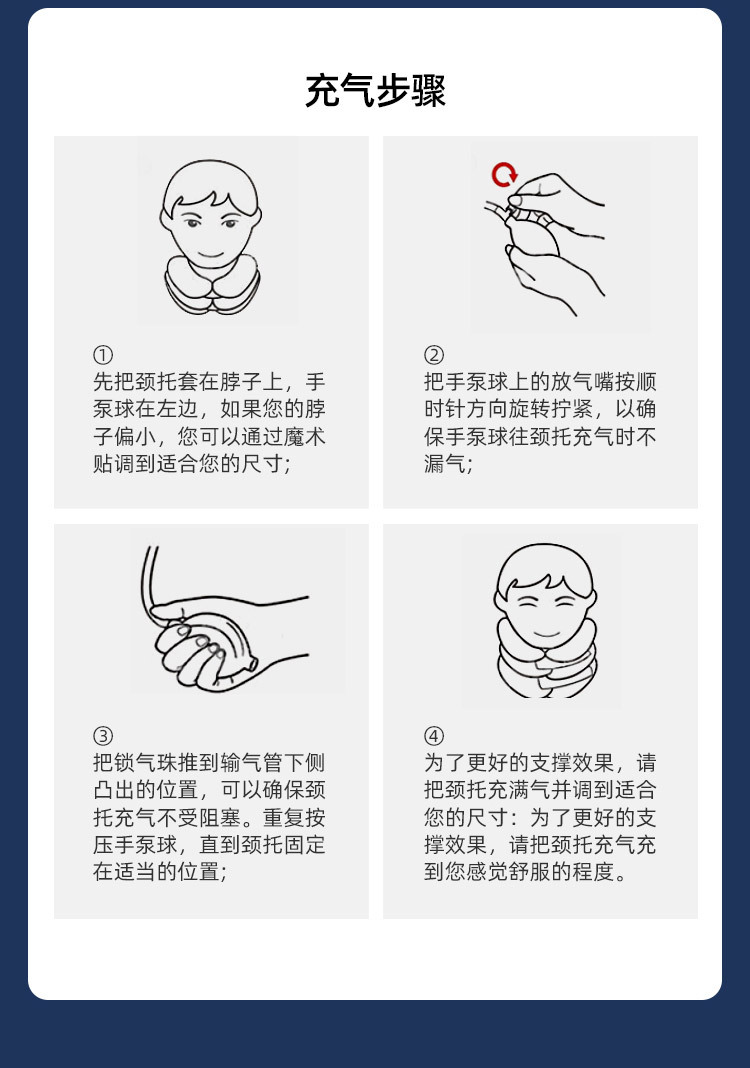 充气步骤

①
先把颈托套在脖子上，手泵球在左边，如果您的脖子偏小，您可以通过魔术贴调到适合您的尺寸；

②
把手泵球上的放气嘴按顺时针方向旋转拧紧，以确保手泵球往颈托充气时不漏气；

③
把锁气珠推到输气管下侧凸出的位置，可以确保颈托充气不受阻塞。重复按压手泵球，直到颈托固定在适当的位置；

④
为了更好的支撑效果，请把颈托充满气并调到适合您的尺寸：为了更好的支撑效果，请把颈托充气充到您感觉舒服的程度。