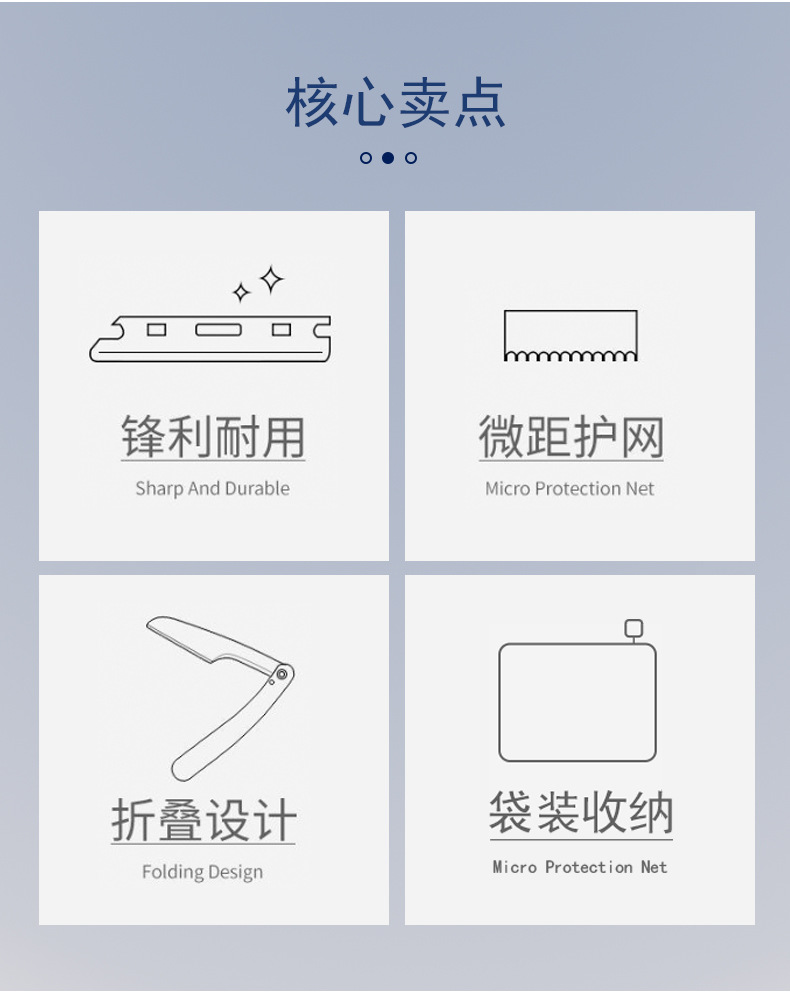 核心卖点

锋利耐用

Sharp And Durable

微距护网

Micro Protection Net

折叠设计

Folding Design

袋装收纳

Micro Protection Net