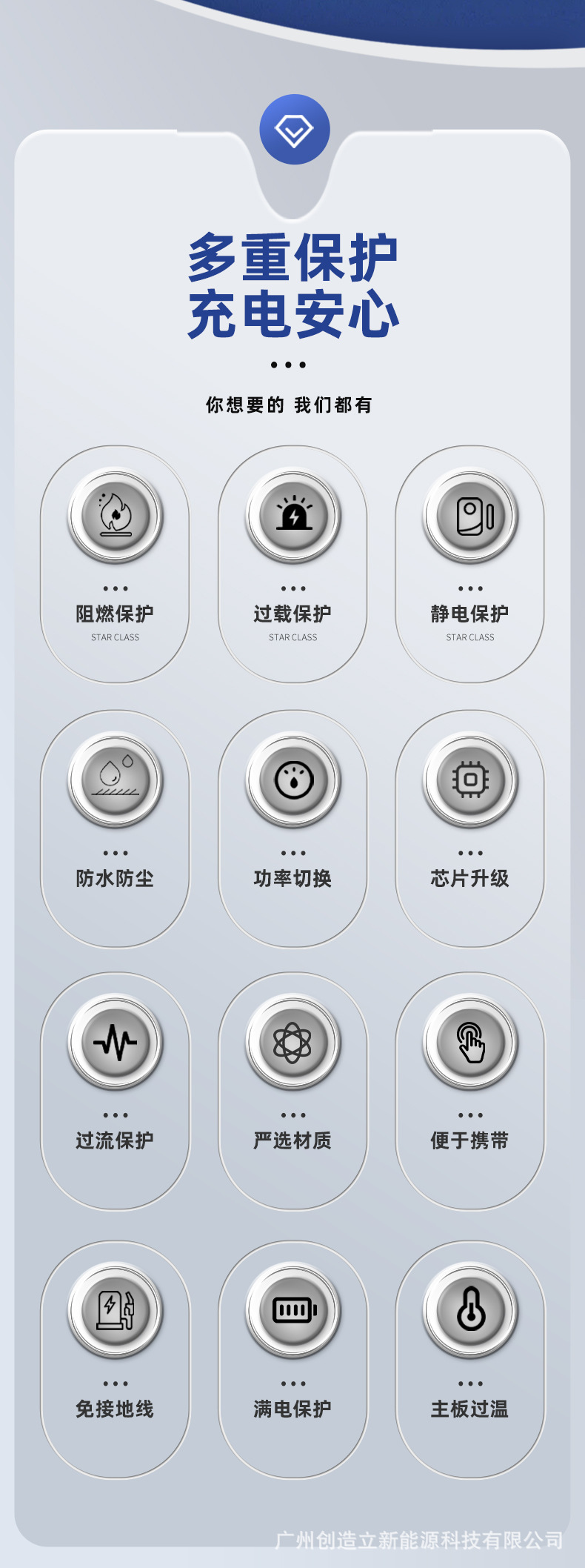 多重保护
充电安心

你想要的 我们都有

阻燃保护
STAR CLASS

过载保护
STAR CLASS

静电保护
STAR CLASS

防水防尘

功率切换

芯片升级

过流保护

严选材质

便于携带

免接地线

满电保护

主板过温

广州创造立新能源科技有限公司