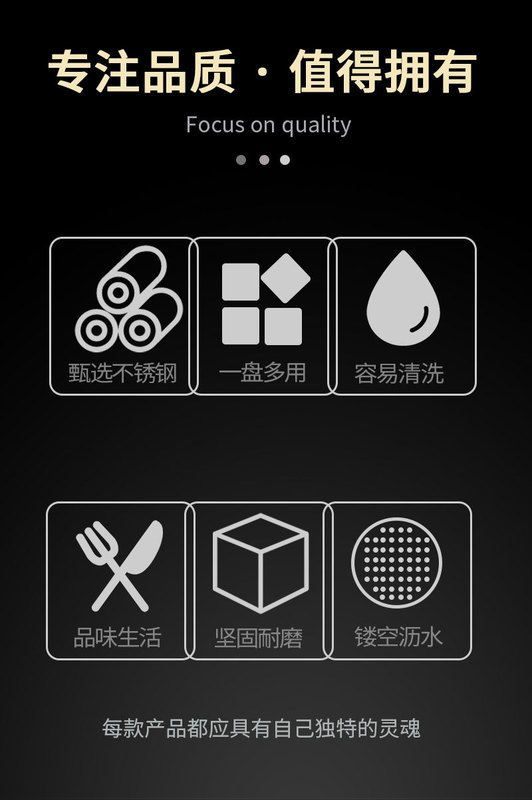 专注品质 · 值得拥有

Focus on quality

甄选不锈钢

一盘多用

容易清洗

品味生活

坚固耐磨

镂空沥水

每款产品都应具有自己独特的灵魂