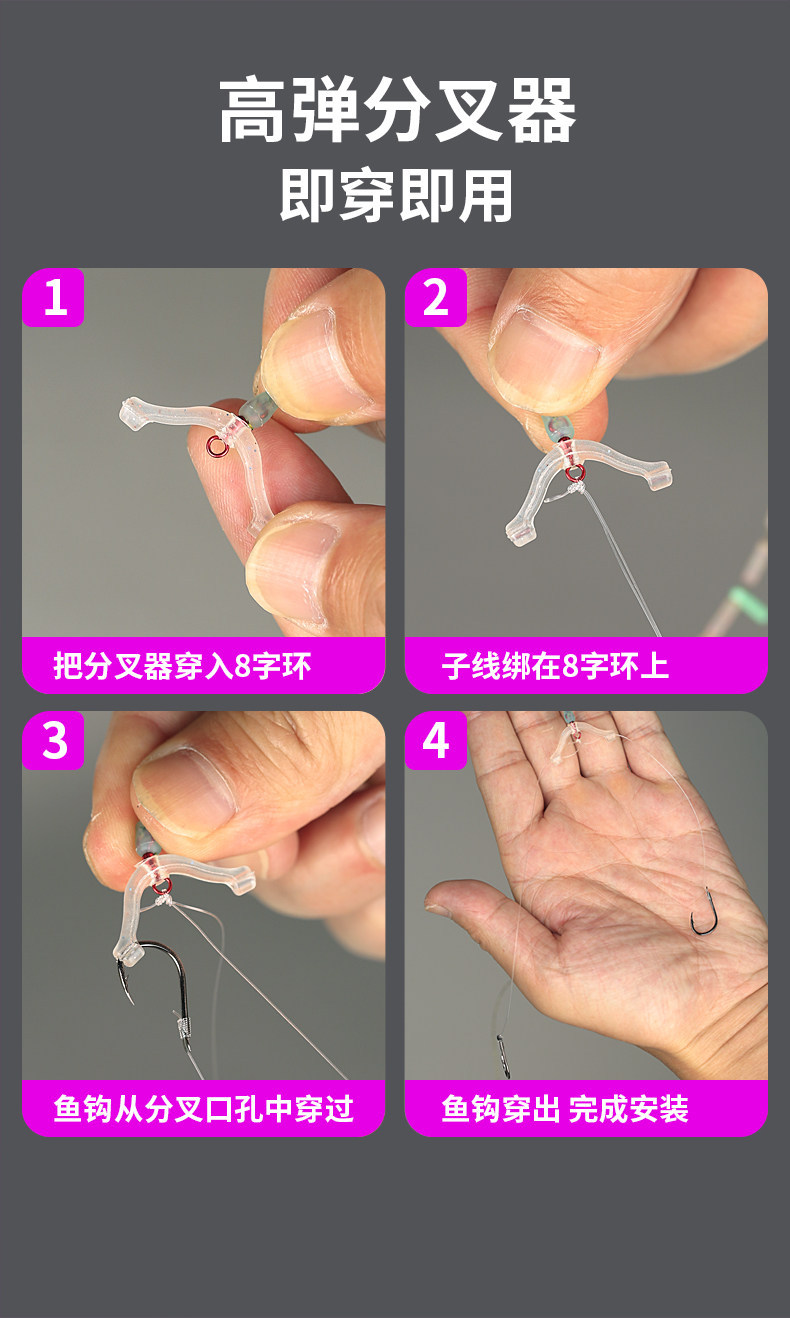 高弹分叉器
即穿即用

1
把分叉器穿入8字环

2
子线绑在8字环上

3
鱼钩从分叉口孔中穿过

4
鱼钩穿出 完成安装