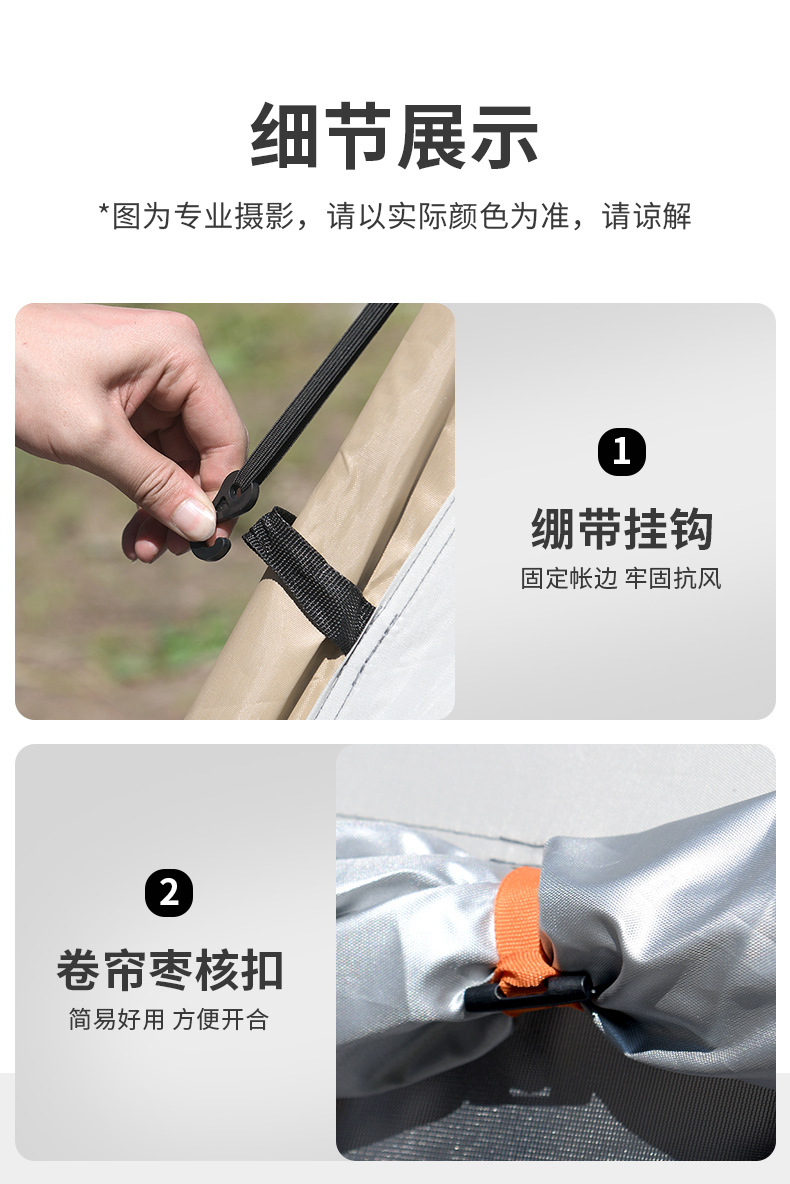 细节展示

*图为专业摄影，请以实际颜色为准，请谅解

1

绷带挂钩

固定帐边 牢固抗风

2

卷帘枣核扣

简易好用 方便开合