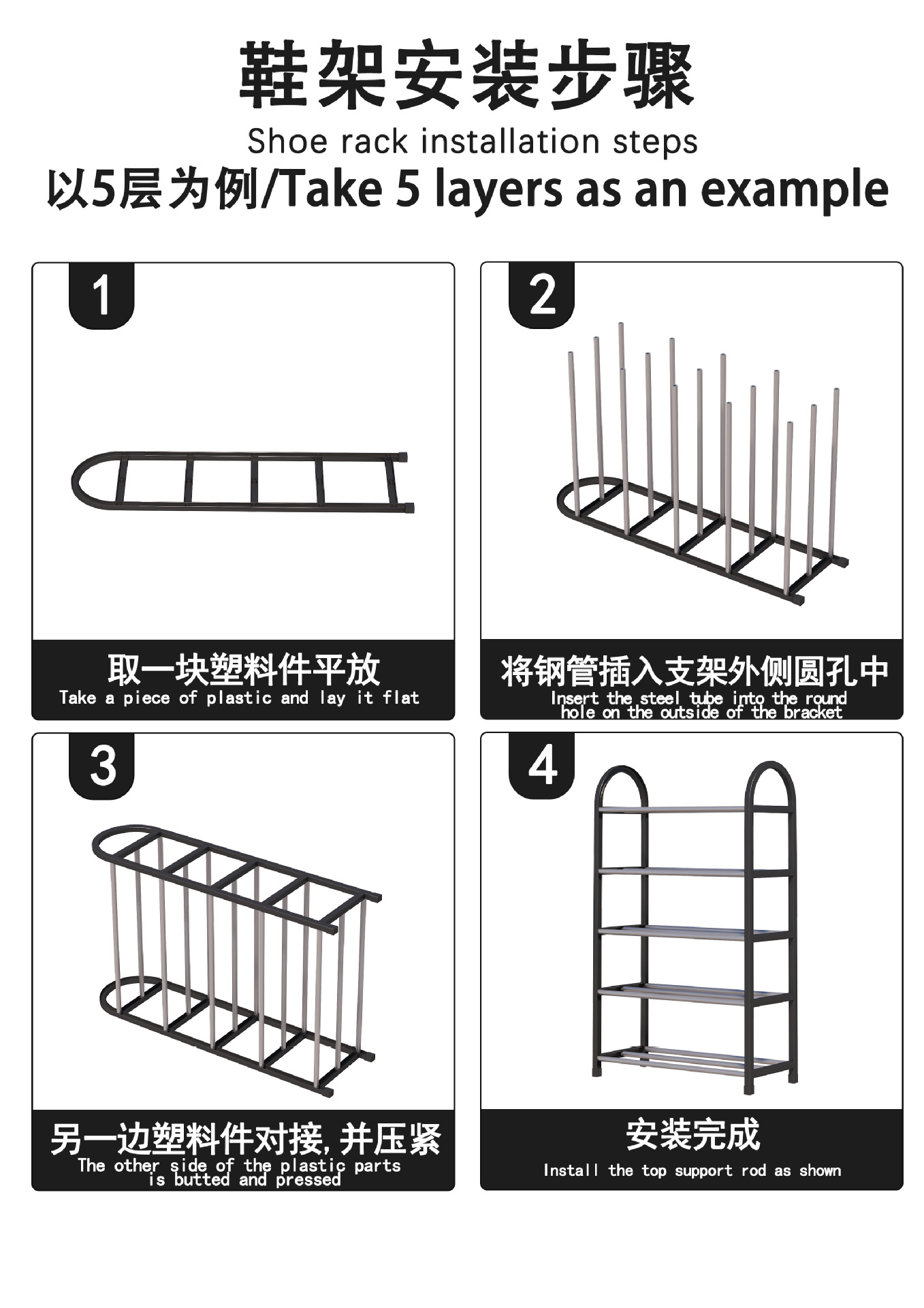 鞋架安装步骤

Shoe rack installation steps

以5层为例/Take 5 layers as an example

1

取一块塑料件平放

Take a piece of plastic and lay it flat

2

将钢管插入支架外侧圆孔中

Insert the steel tube into the round hole on the outside of the bracket

3

另一边塑料件对接，并压紧

The other side of the plastic parts is butted and pressed

4

安装完成

Install the top support rod as shown