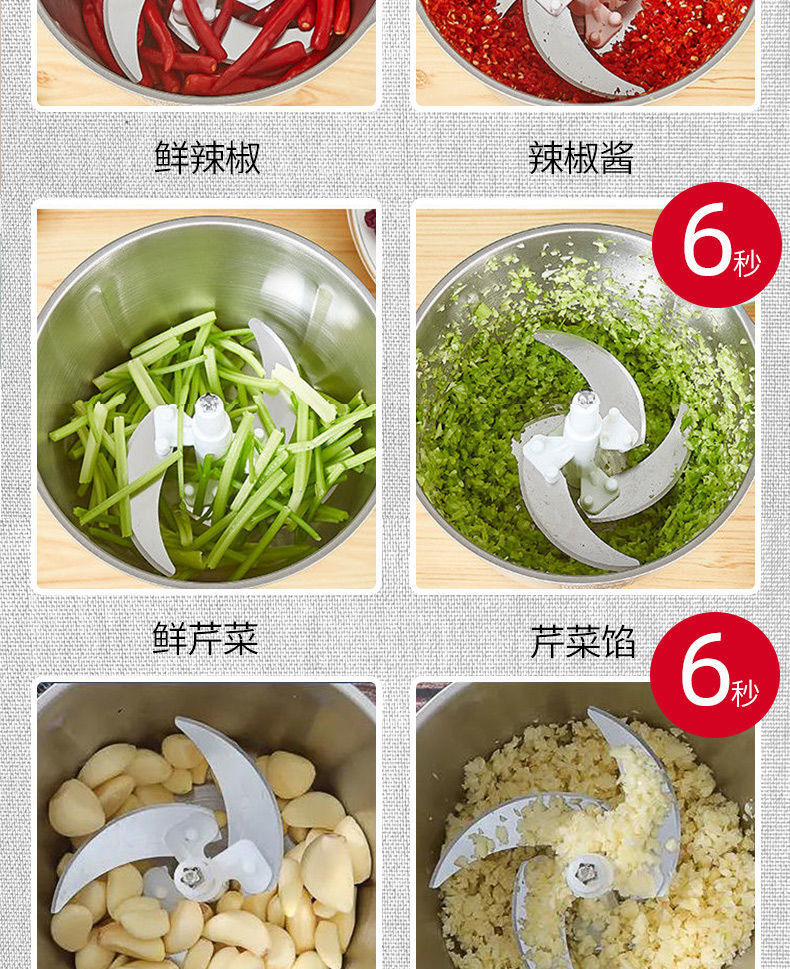 鲜辣椒

辣椒酱

6秒

鲜芹菜

芹菜馅

6秒