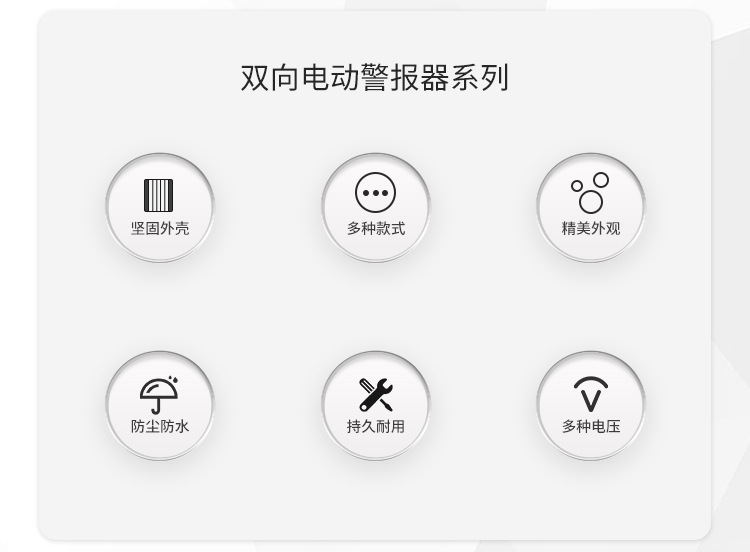 双向电动警报器系列

坚固外壳

多种款式

精美外观

防尘防水

持久耐用

多种电压