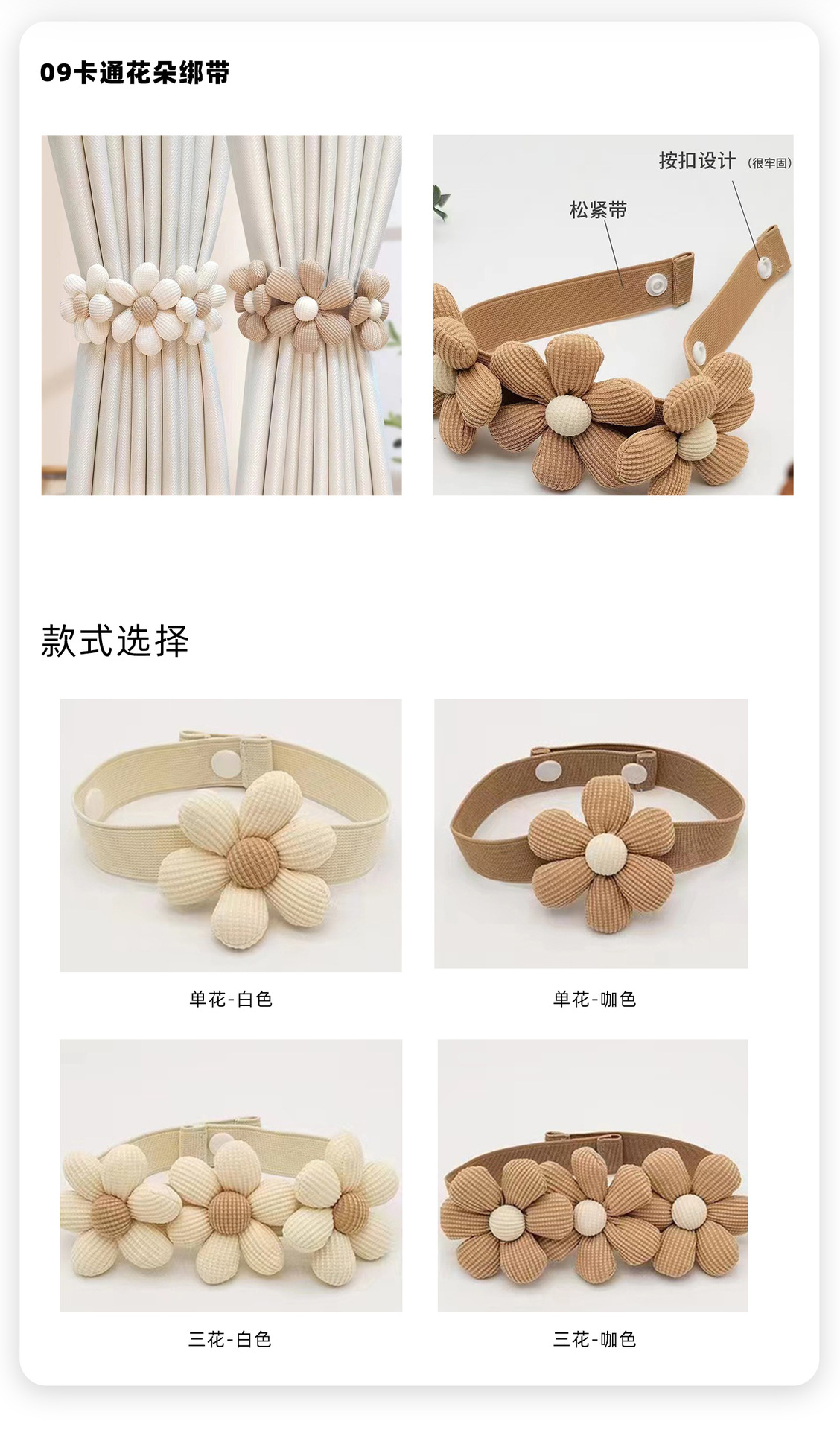 09卡通花朵绑带

按扣设计（很牢固）

松紧带

款式选择

单花-白色

单花-咖色

三花-白色

三花-咖色