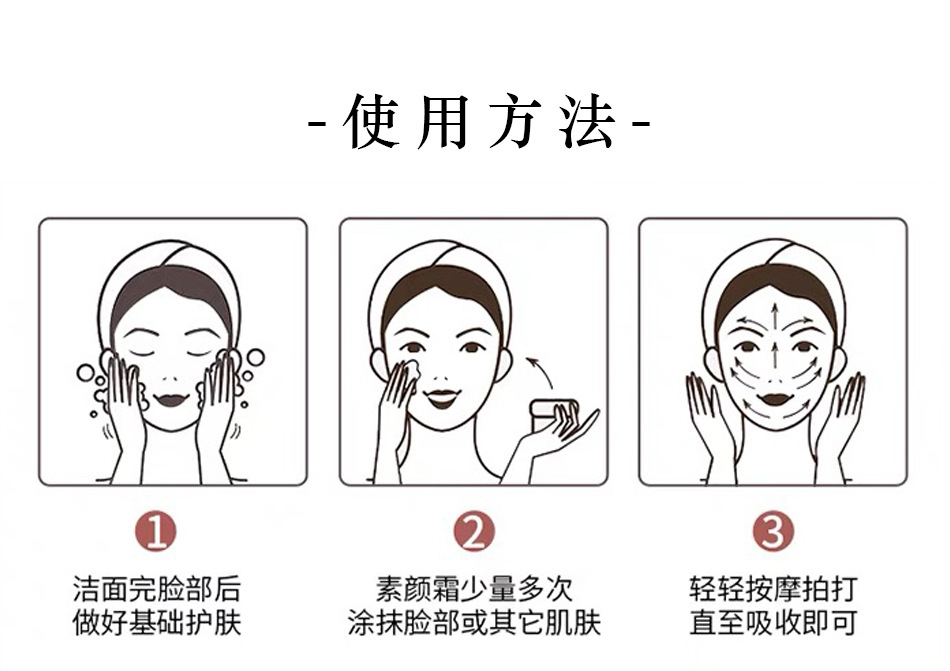 -使用方法-

1
洁面完脸部后
做好基础护肤

2
素颜霜少量多次
涂抹脸部或其它肌肤

3
轻轻按摩拍打
直至吸收即可