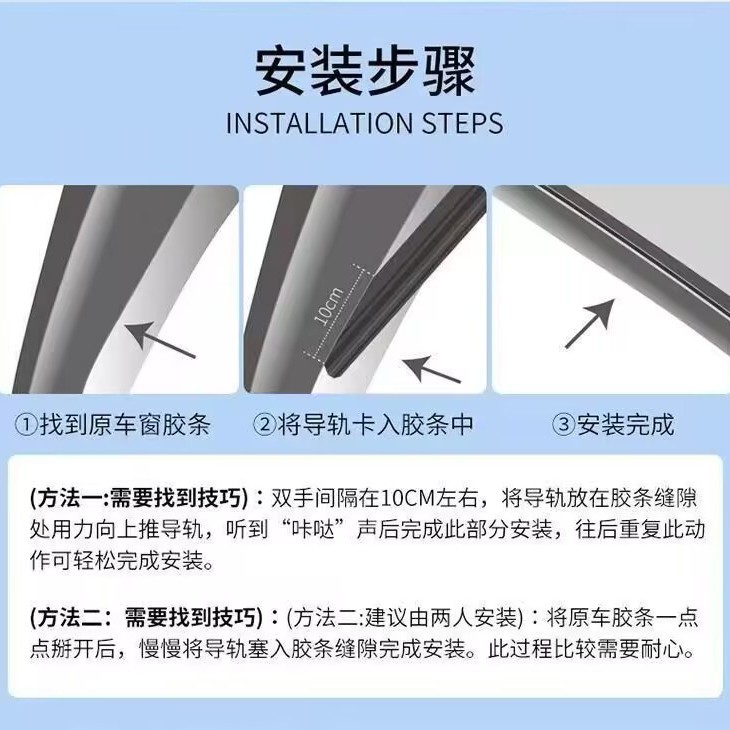 安装步骤
INSTALLATION STEPS

10cm

①找到原车窗胶条

②将导轨卡入胶条中

③安装完成

(方法一:需要找到技巧)：双手间隔在10CM左右，将导轨放在胶条缝隙处用力向上推导轨，听到“咔哒”声后完成此部分安装，往后重复此动作可轻松完成安装。

(方法二：需要找到技巧)：(方法二:建议由两人安装)：将原车胶条一点点掰开后，慢慢将导轨塞入胶条缝隙完成安装。此过程比较需要耐心。