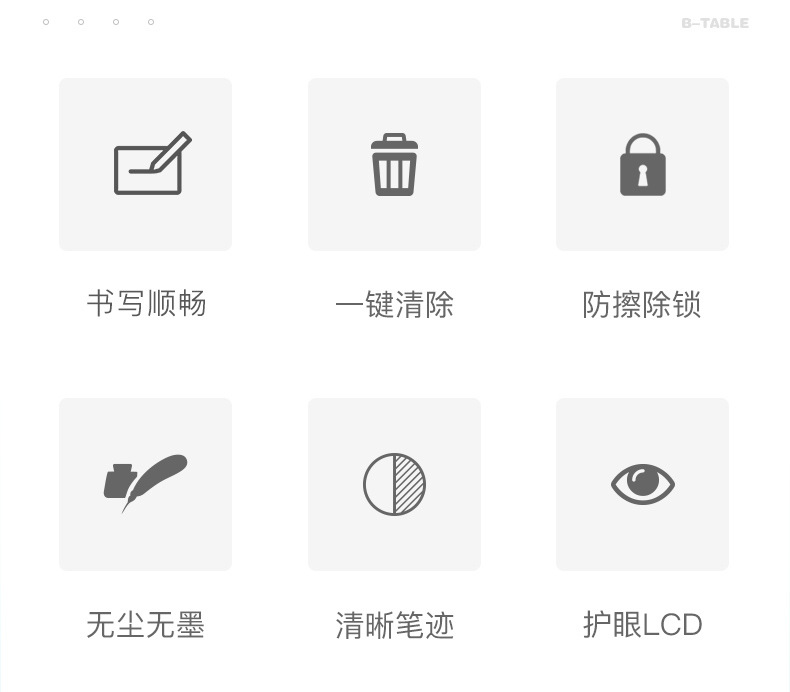 B-TABLE

书写顺畅

一键清除

防擦除锁

无尘无墨

清晰笔迹

护眼LCD