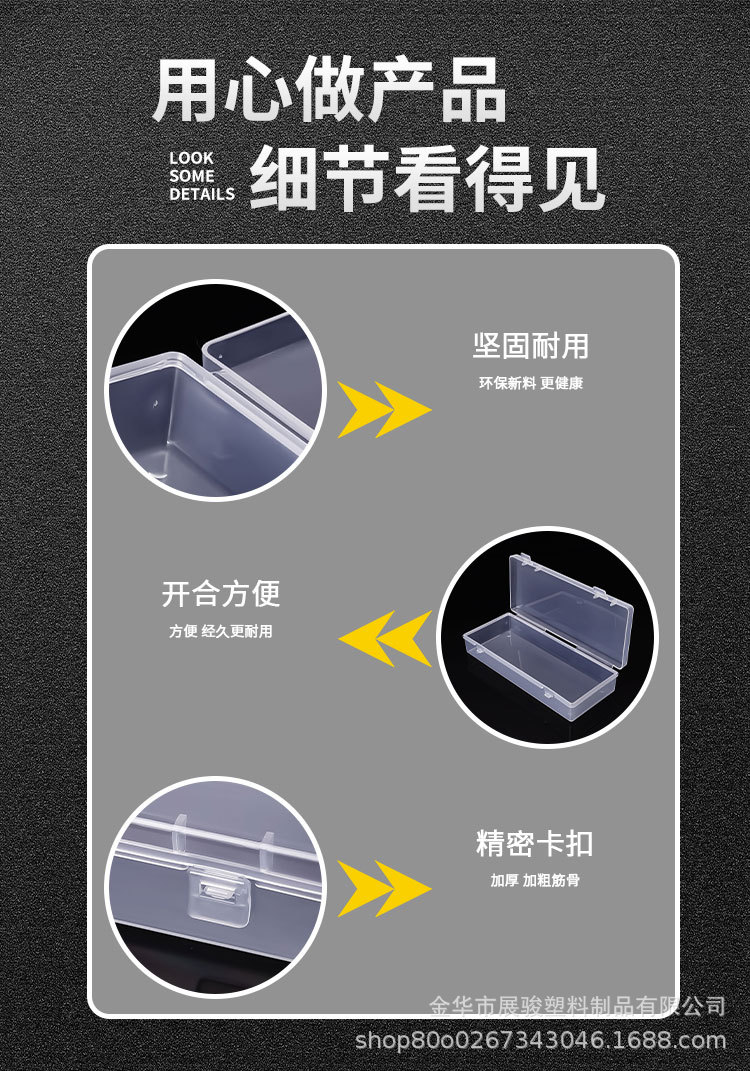 用心做产品

LOOK SOME DETAILS

细节看得见

坚固耐用

环保新料 更健康

开合方便

方便 经久更耐用

精密卡扣

加厚 加粗筋骨

金华市展骏塑料制品有限公司
shop80o0267343046.1688.com