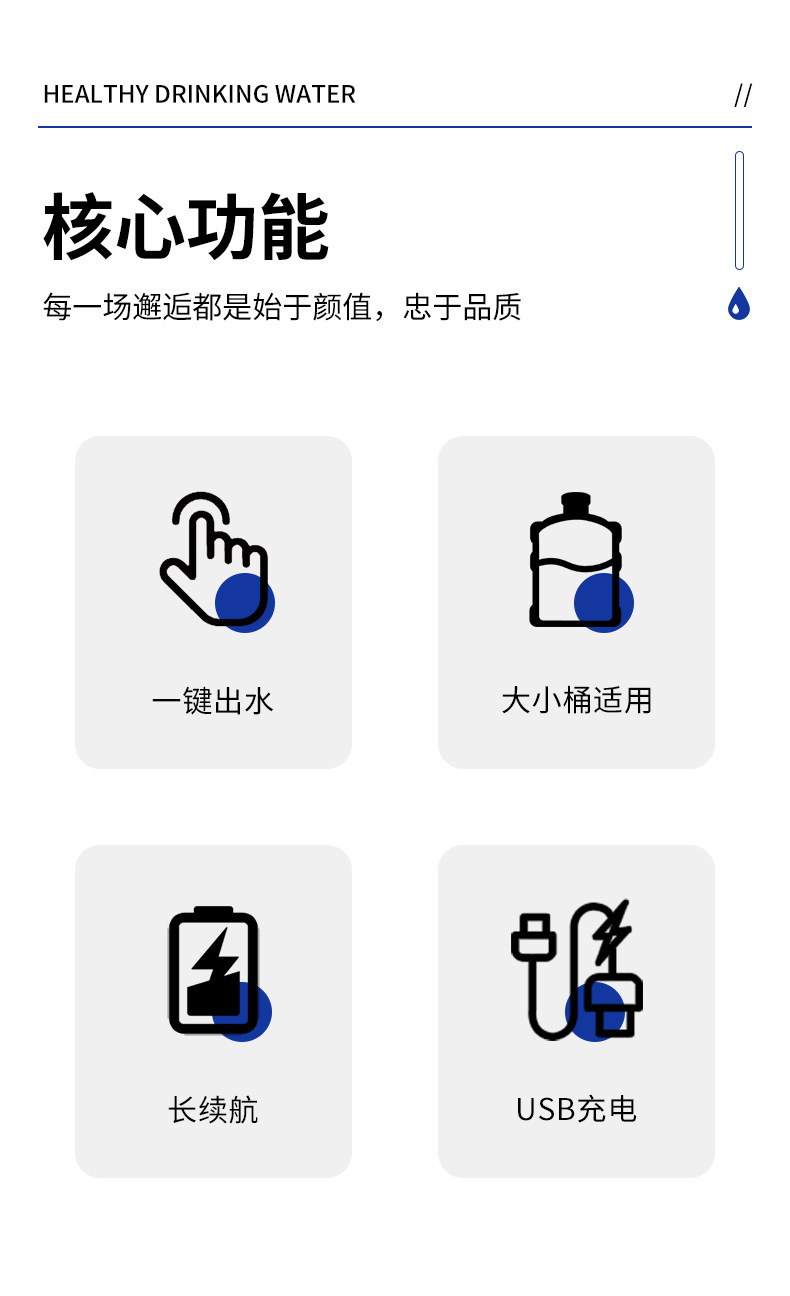 HEALTHY DRINKING WATER

//

核心功能

每一场邂逅都是始于颜值，忠于品质

一键出水

大小桶适用

长续航

USB充电