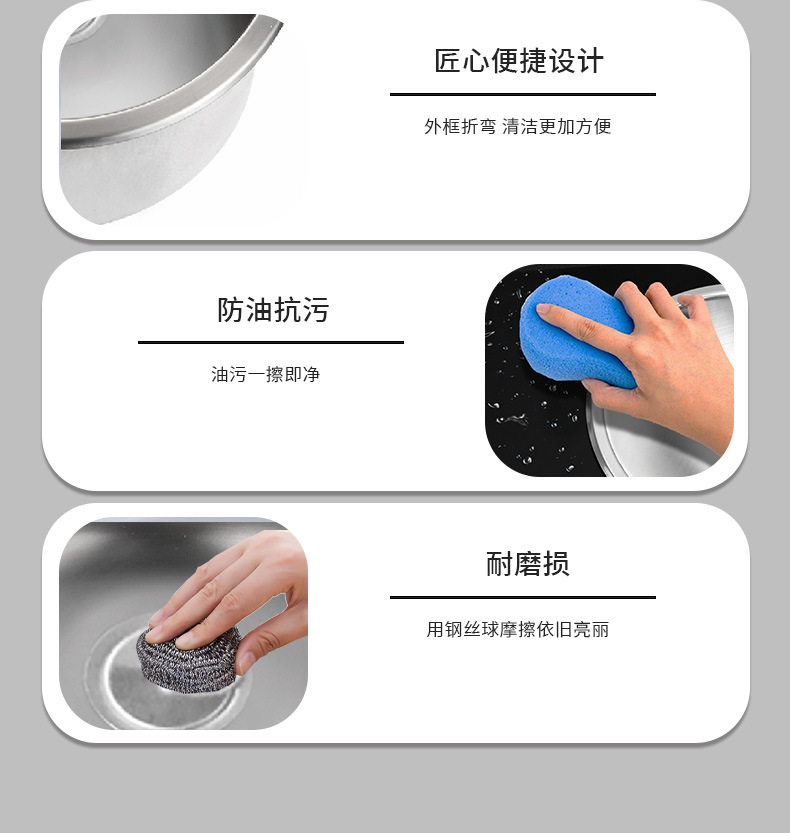 匠心便捷设计

外框折弯 清洁更加方便

防油抗污

油污一擦即净

耐磨损

用钢丝球摩擦依旧亮丽