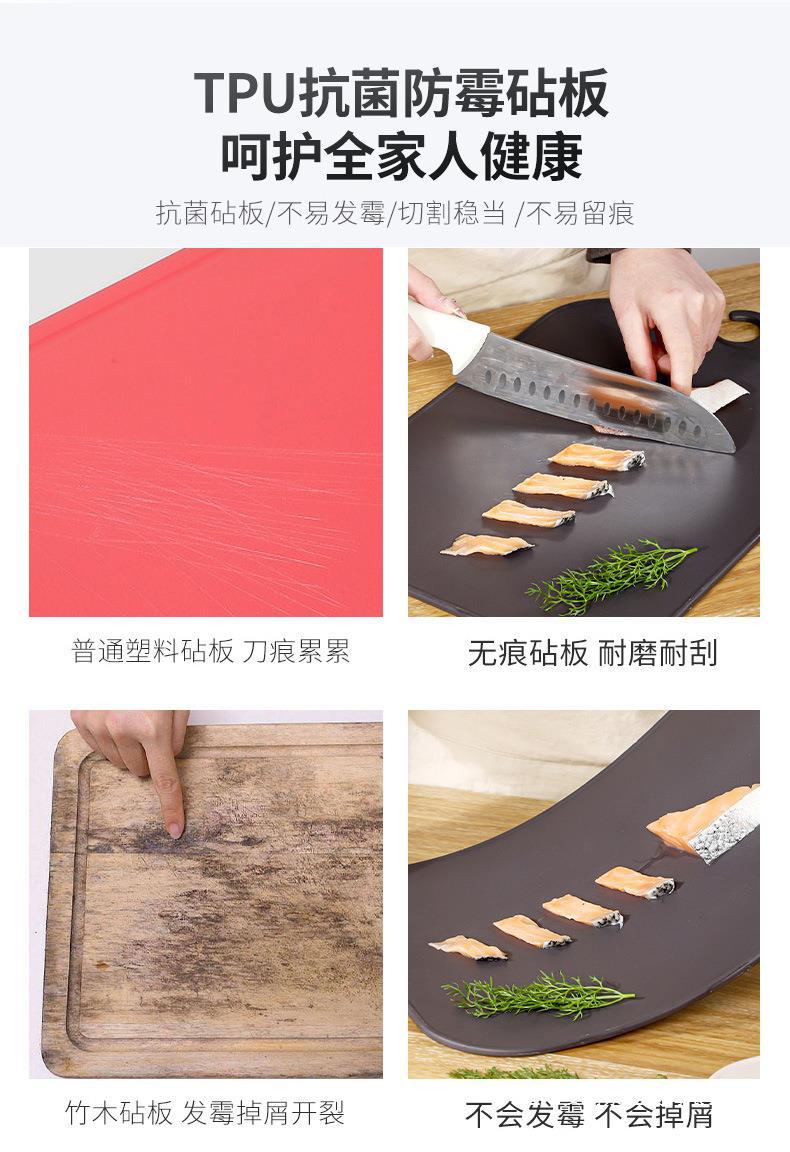 TPU抗菌防霉砧板
呵护全家人健康

抗菌砧板/不易发霉/切割稳当 /不易留痕

普通塑料砧板 刀痕累累

无痕砧板 耐磨耐刮

竹木砧板 发霉掉屑开裂

不会发霉 不会掉屑