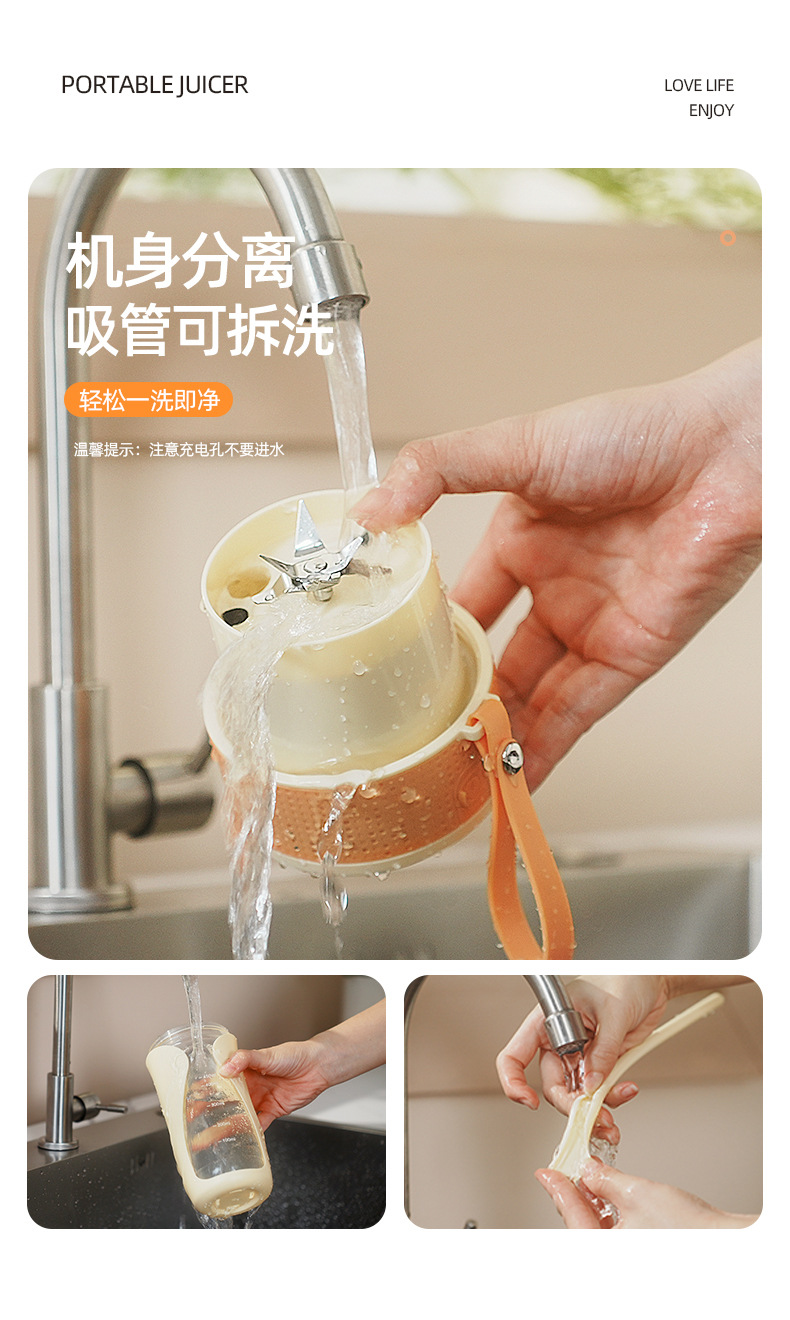 PORTABLE JUICER

LOVE LIFE
ENJOY

机身分离
吸管可拆洗

轻松一洗即净

温馨提示：注意充电孔不要进水