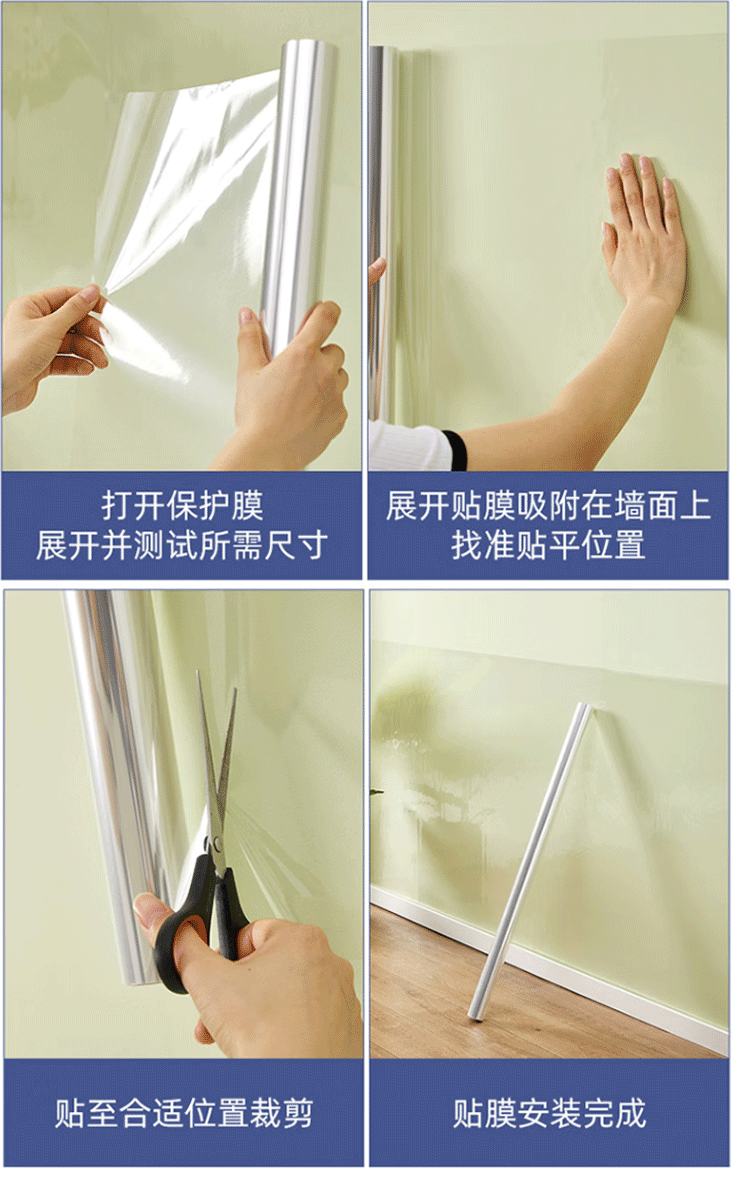 打开保护膜
展开并测试所需尺寸

展开贴膜吸附在墙面上
找准贴平位置

贴至合适位置裁剪

贴膜安装完成