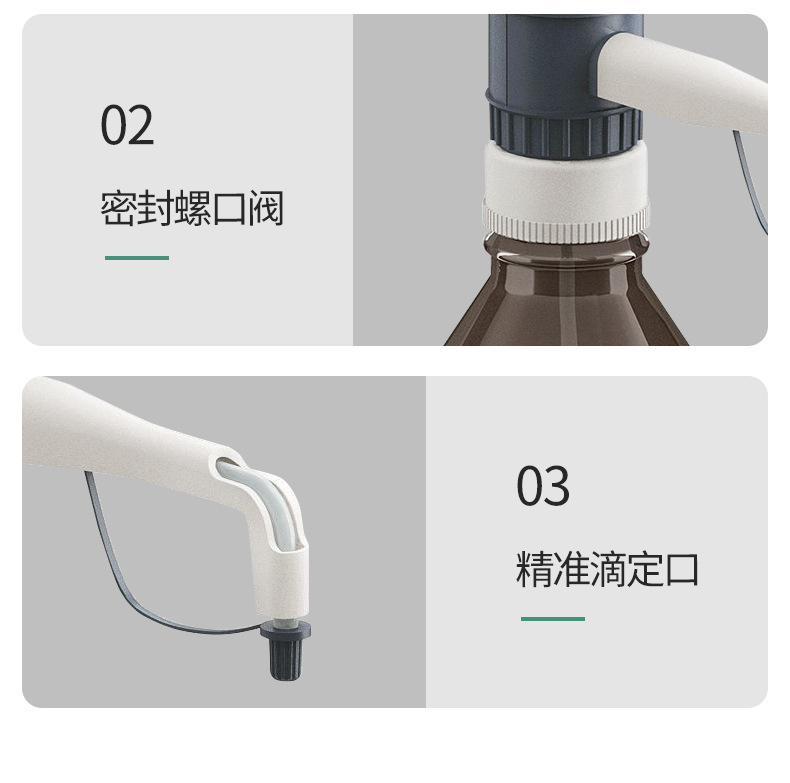 02

密封螺口阀

03

精准滴定口