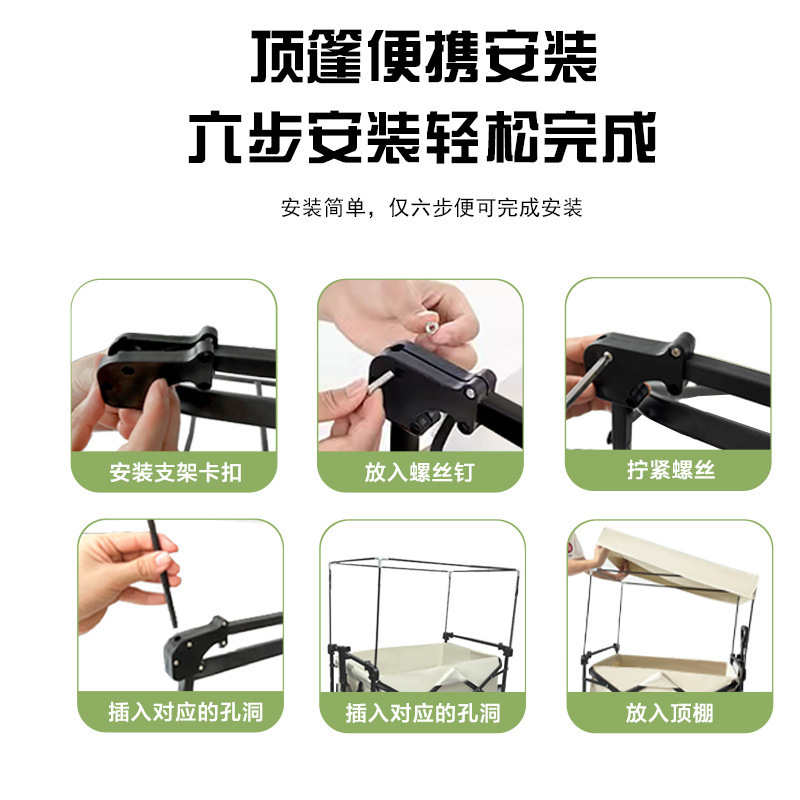 顶篷便携安装
六步安装轻松完成

安装简单，仅六步便可完成安装

安装支架卡扣

放入螺丝钉

拧紧螺丝

插入对应的孔洞

插入对应的孔洞

放入顶棚