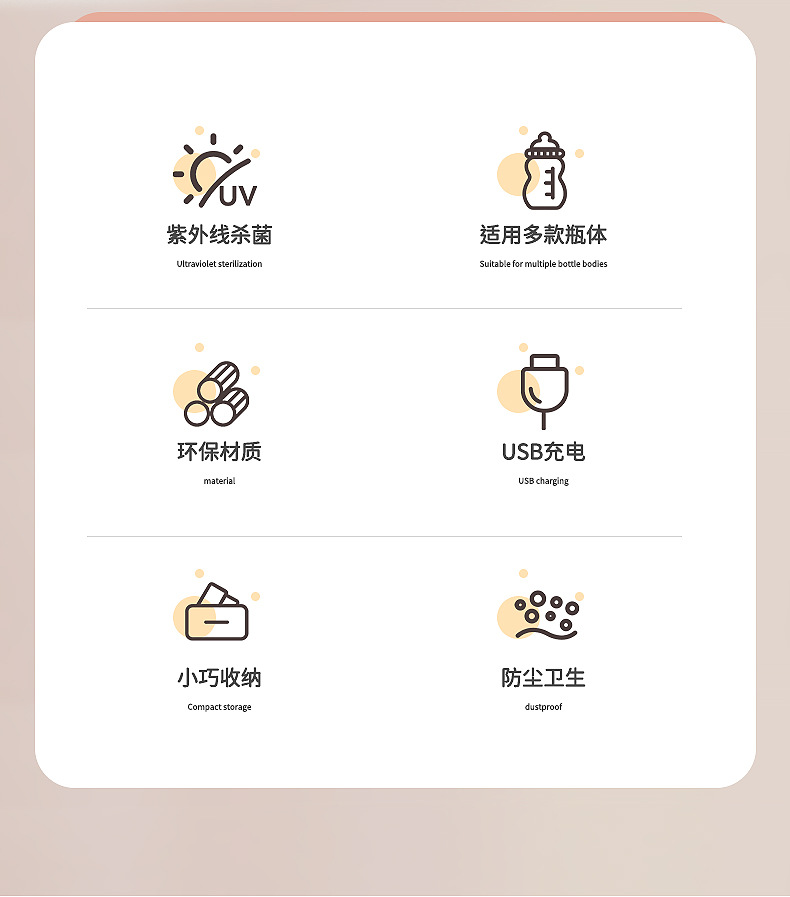 UV

紫外线杀菌

Ultraviolet sterilization

适用多款瓶体

Suitable for multiple bottle bodies

环保材质

material

USB充电

USB charging

小巧收纳

Compact storage

防尘卫生

dustproof