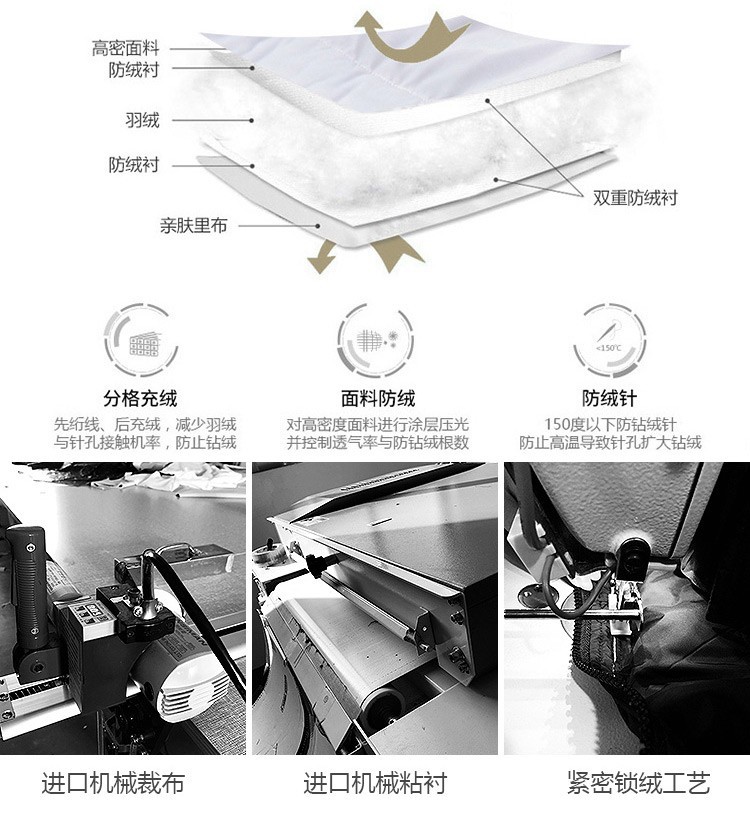 高密面料
防绒衬
羽绒
防绒衬
亲肤里布
双重防绒衬

<150°C

分格充绒
先绗线、后充绒，减少羽绒与针孔接触机率，防止钻绒

面料防绒
对高密度面料进行涂层压光并控制透气率与防钻绒根数

防绒针
150度以下防钻绒针
防止高温导致针孔扩大钻绒

进口机械裁布

进口机械粘衬

紧密锁绒工艺