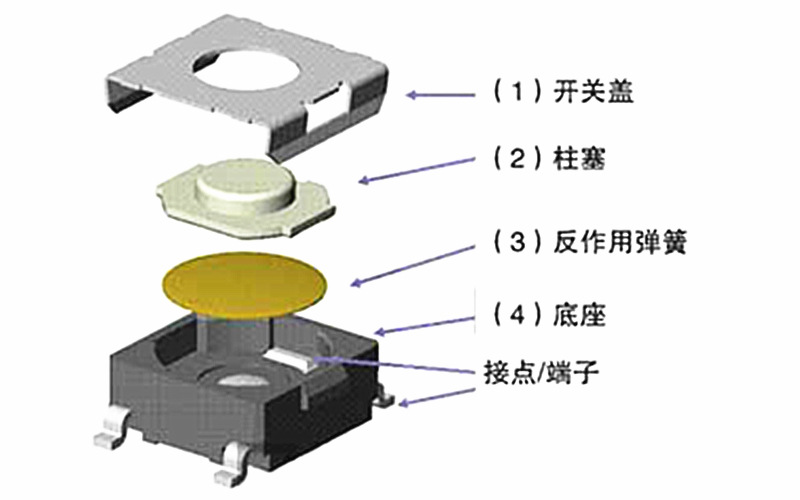 （1）开关盖

（2）柱塞

（3）反作用弹簧

（4）底座

接点/端子