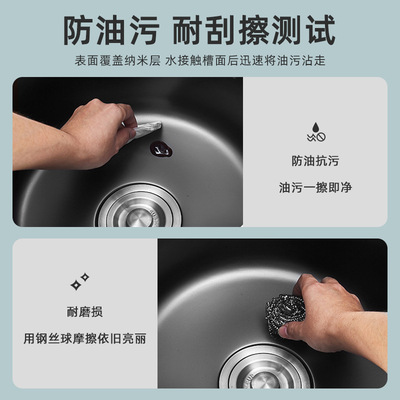 防油污 耐刮擦测试

表面覆盖纳米层 水接触槽面后迅速将油污沾走

防油抗污

油污一擦即净

耐磨损

用钢丝球摩擦依旧亮丽