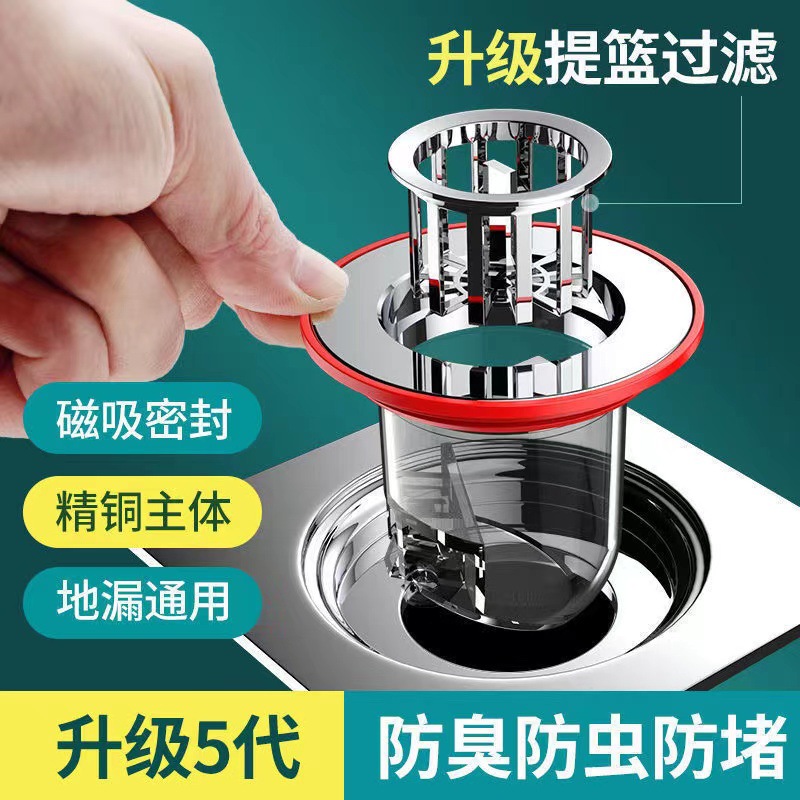 升级提篮过滤

磁吸密封

精铜主体

地漏通用

升级5代

防臭防虫防堵