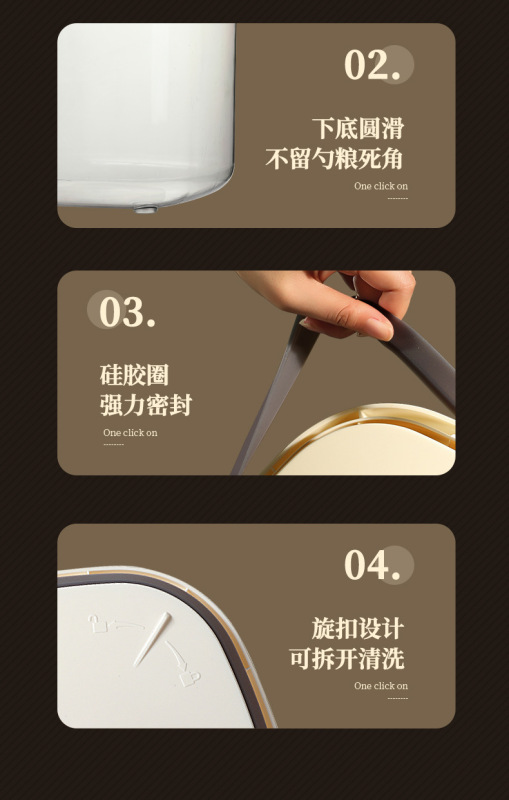 02.

下底圆滑
不留勺粮死角

One click on

03.

硅胶圈
强力密封

One click on

04.

旋扣设计
可拆开清洗

One click on