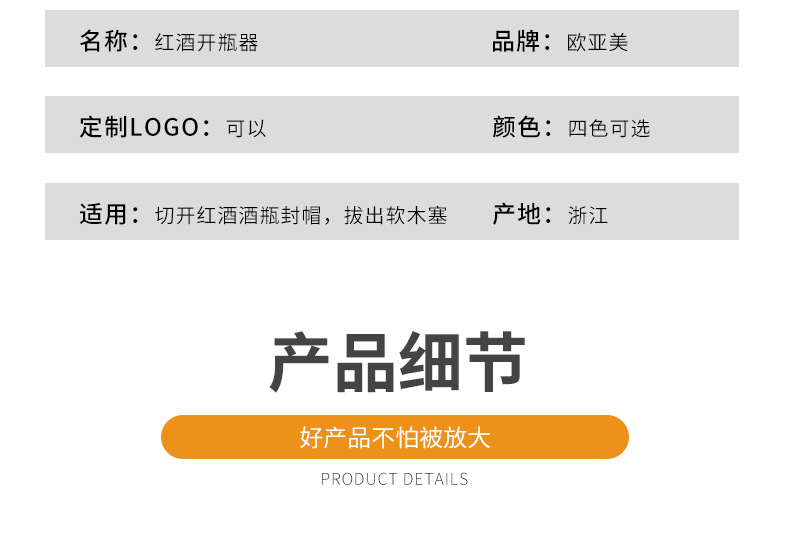 名称：红酒开瓶器

品牌：欧亚美

定制LOGO：可以

颜色：四色可选

适用：切开红酒酒瓶封帽，拔出软木塞

产地：浙江

产品细节

好产品不怕被放大

PRODUCT DETAILS