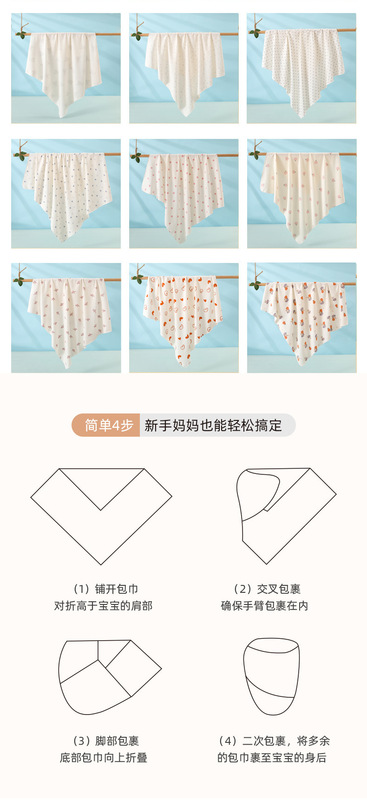 简单4步 新手妈妈也能轻松搞定

（1）铺开包巾
对折高于宝宝的肩部

（2）交叉包裹
确保手臂包裹在内

（3）脚部包裹
底部包巾向上折叠

（4）二次包裹，将多余的包巾裹至宝宝的身后