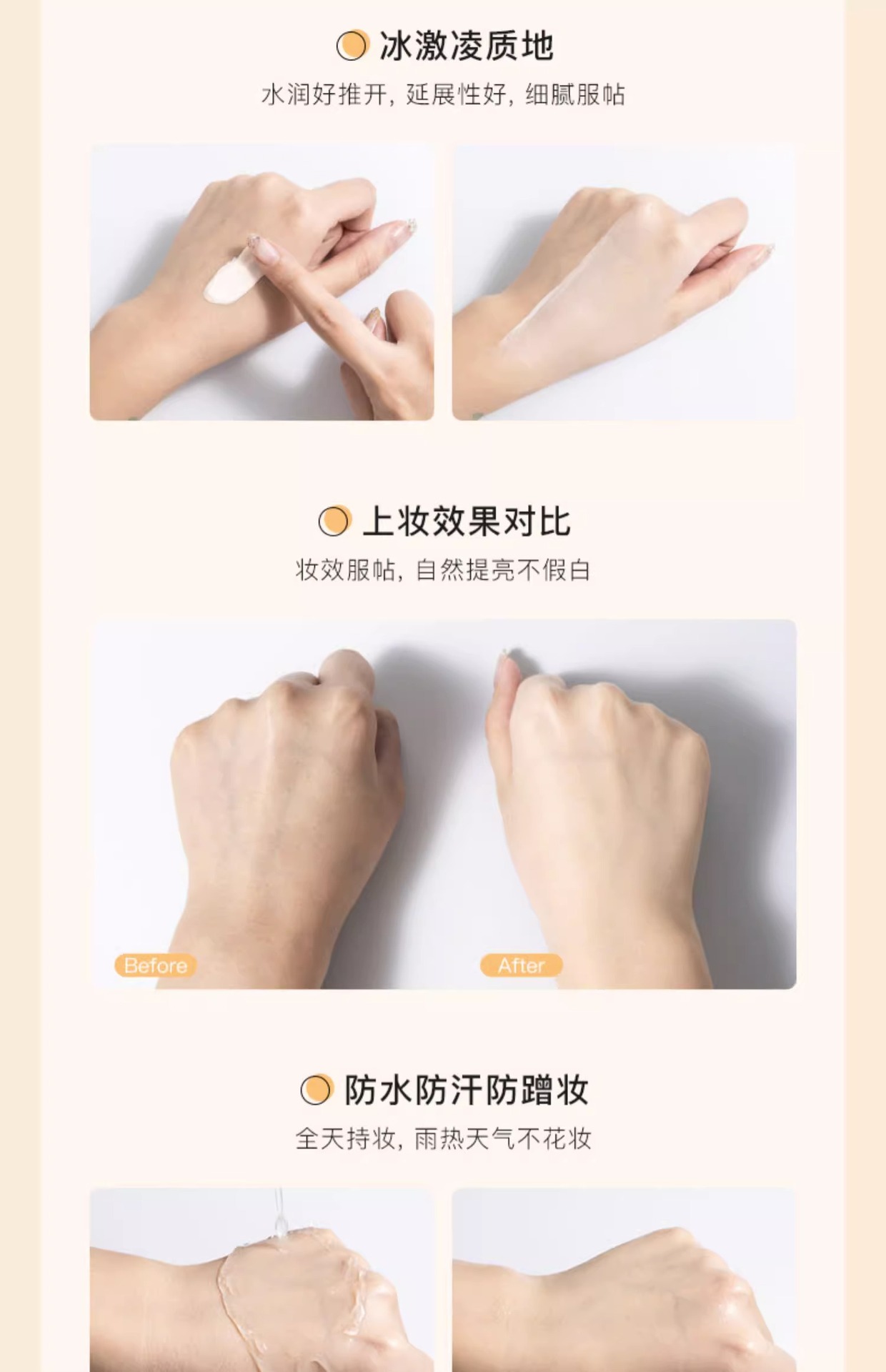 冰激凌质地

水润好推开，延展性好，细腻服帖

上妆效果对比

妆效服帖，自然提亮不假白

Before

After

防水防汗防蹭妆

全天持妆，雨热天气不花妆