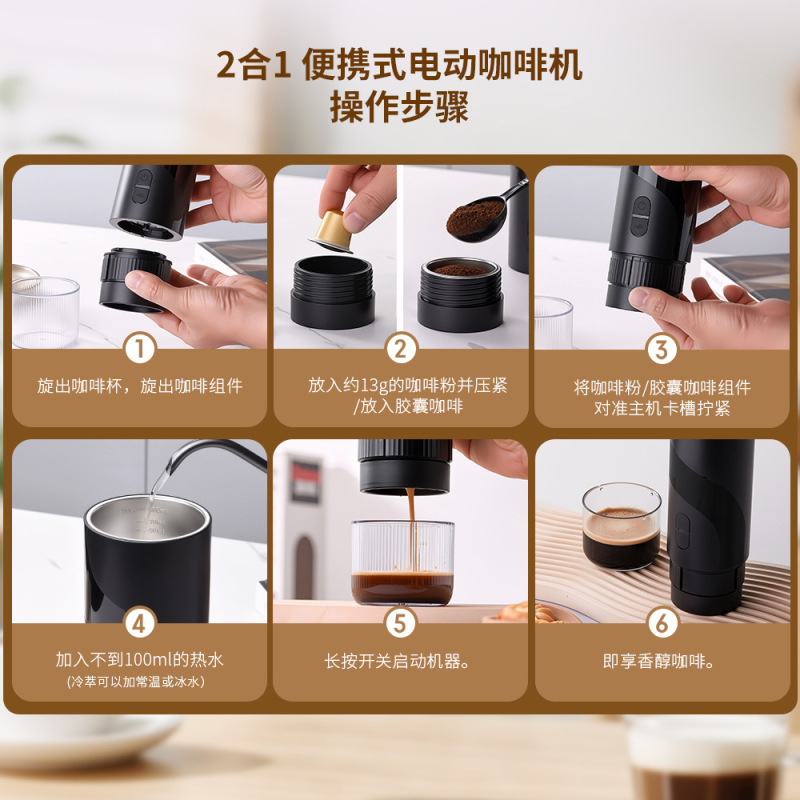 2合1 便携式电动咖啡机
操作步骤

1
旋出咖啡杯，旋出咖啡组件

2
放入约13g的咖啡粉并压紧
/放入胶囊咖啡

3
将咖啡粉/胶囊咖啡组件
对准主机卡槽拧紧

4
加入不到100ml的热水
(冷萃可以加常温或冰水)

5
长按开关启动机器。

6
即享香醇咖啡。