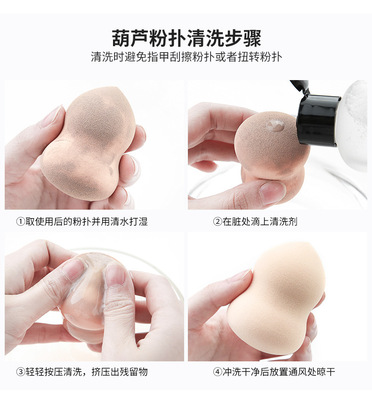 葫芦粉扑清洗步骤
清洗时避免指甲刮擦粉扑或者扭转粉扑

①取使用后的粉扑并用清水打湿

②在脏处滴上清洗剂

③轻轻按压清洗，挤压出残留物

④冲洗干净后放置通风处晾干